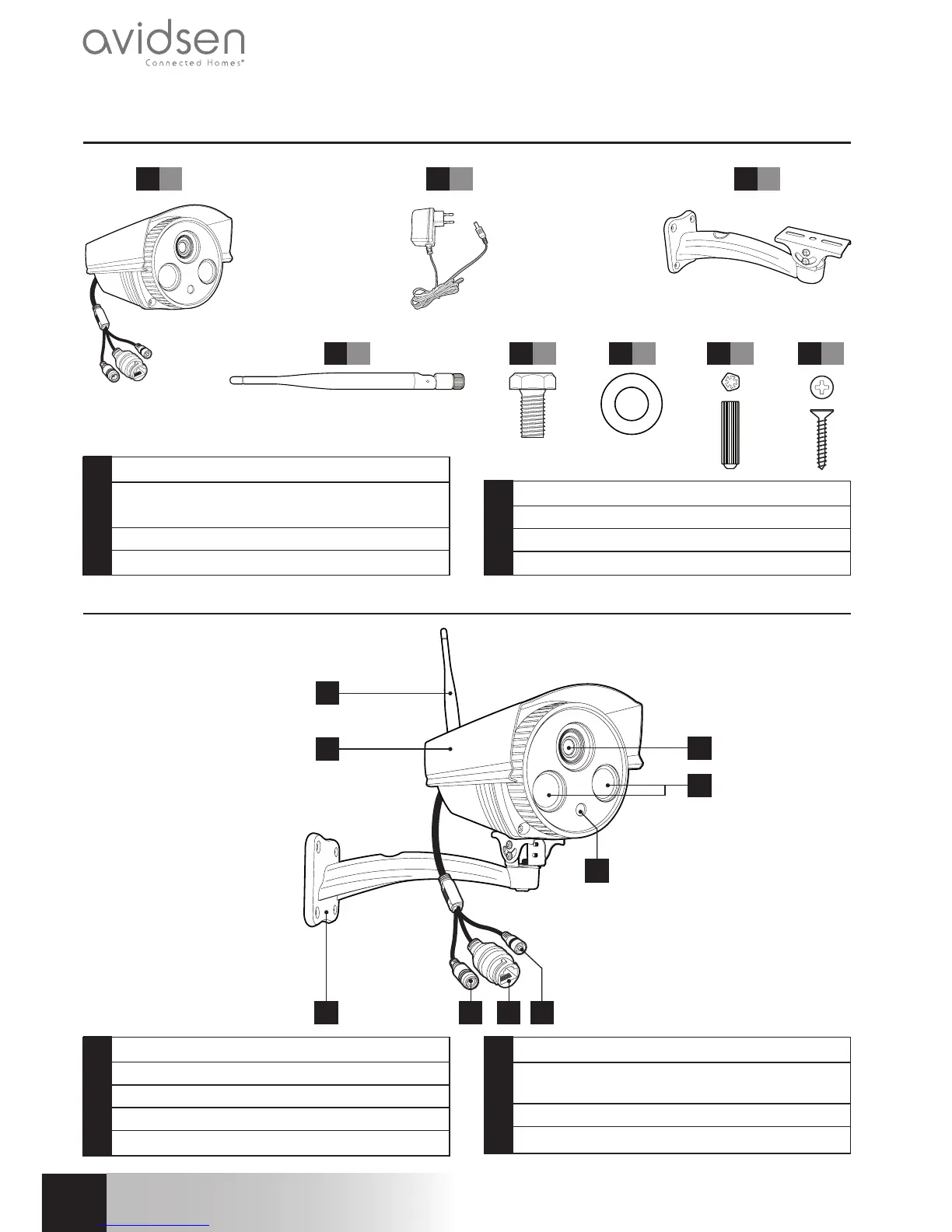 avidsen
Connected Homes®