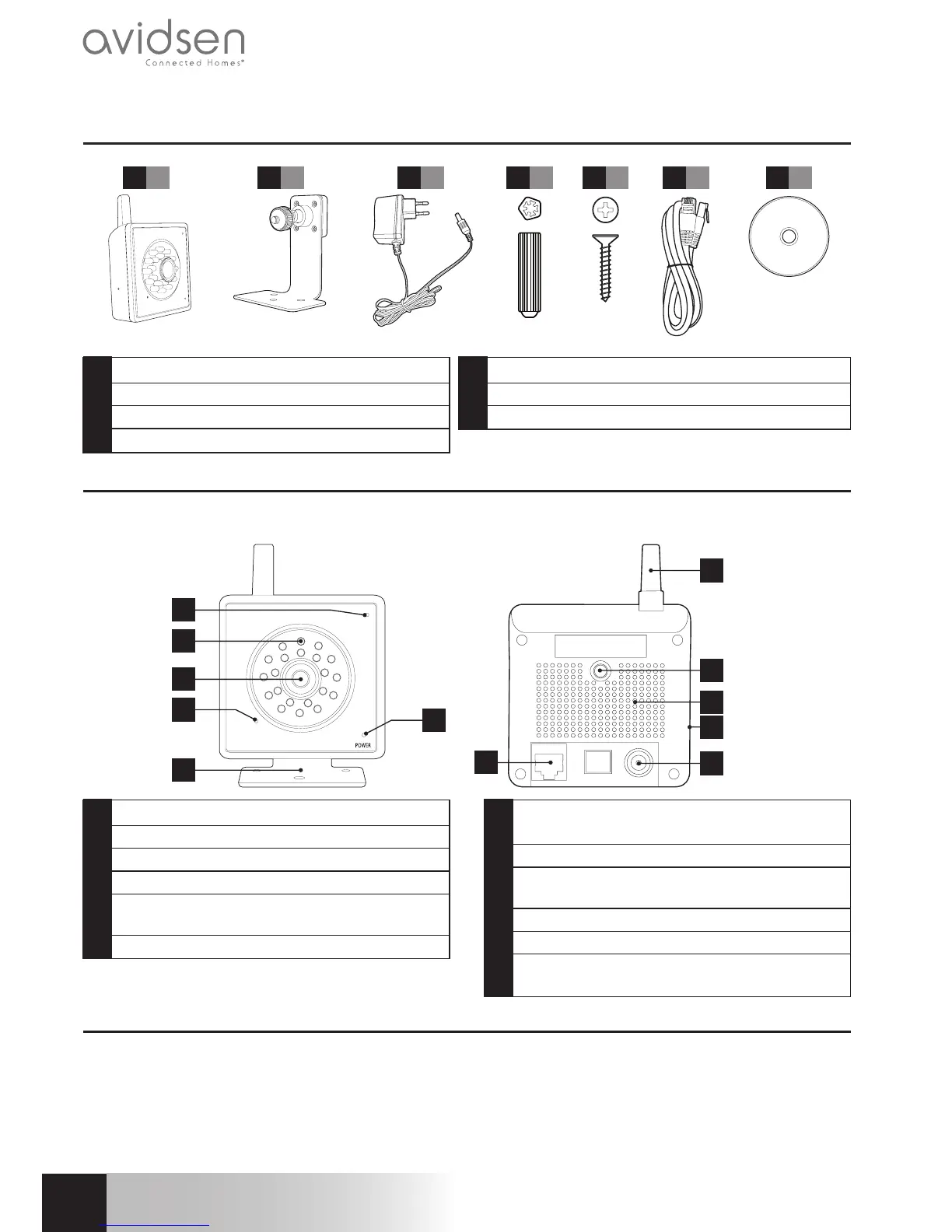 avidsen
Connected Homes®

POWER