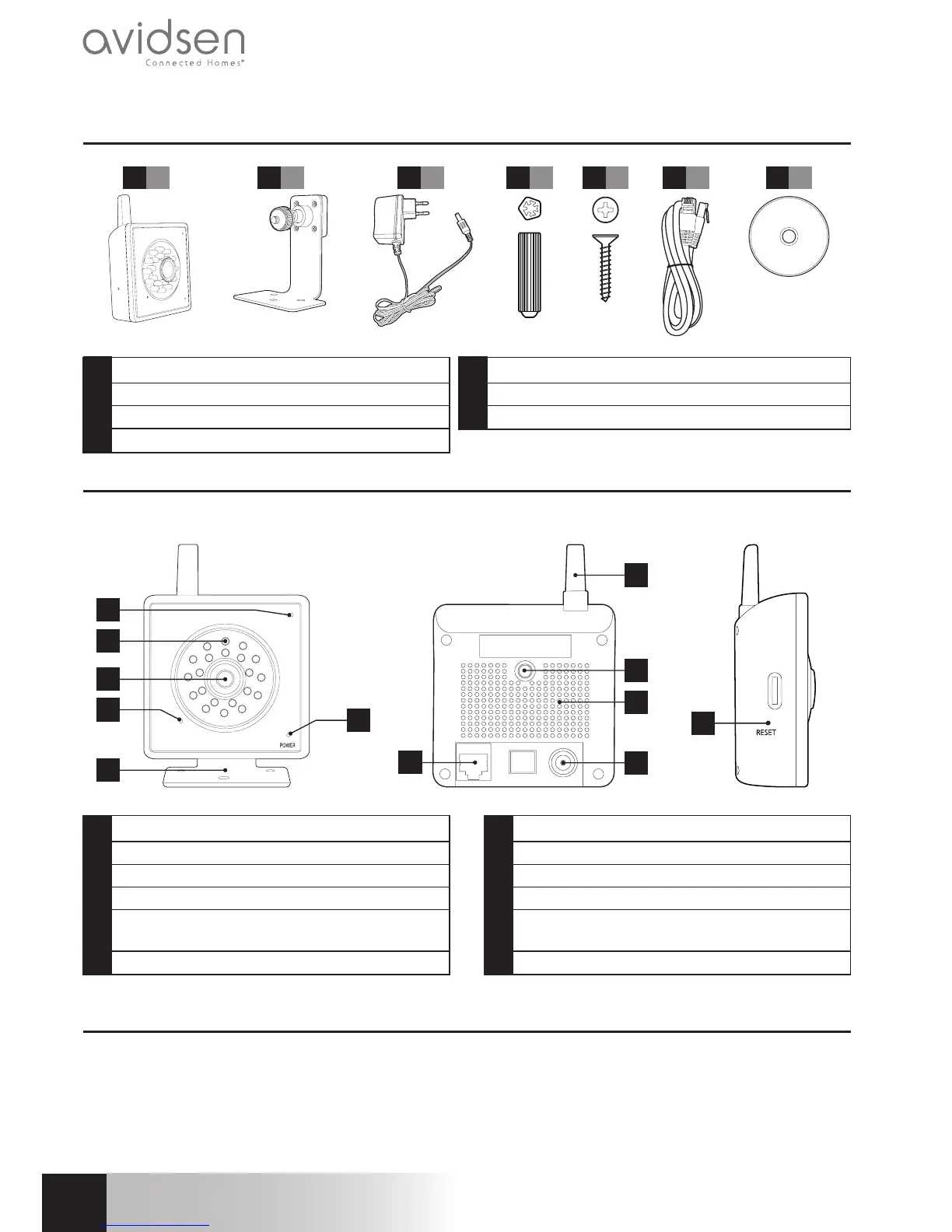 avidsen
Connected Homes®

POWER

RESET