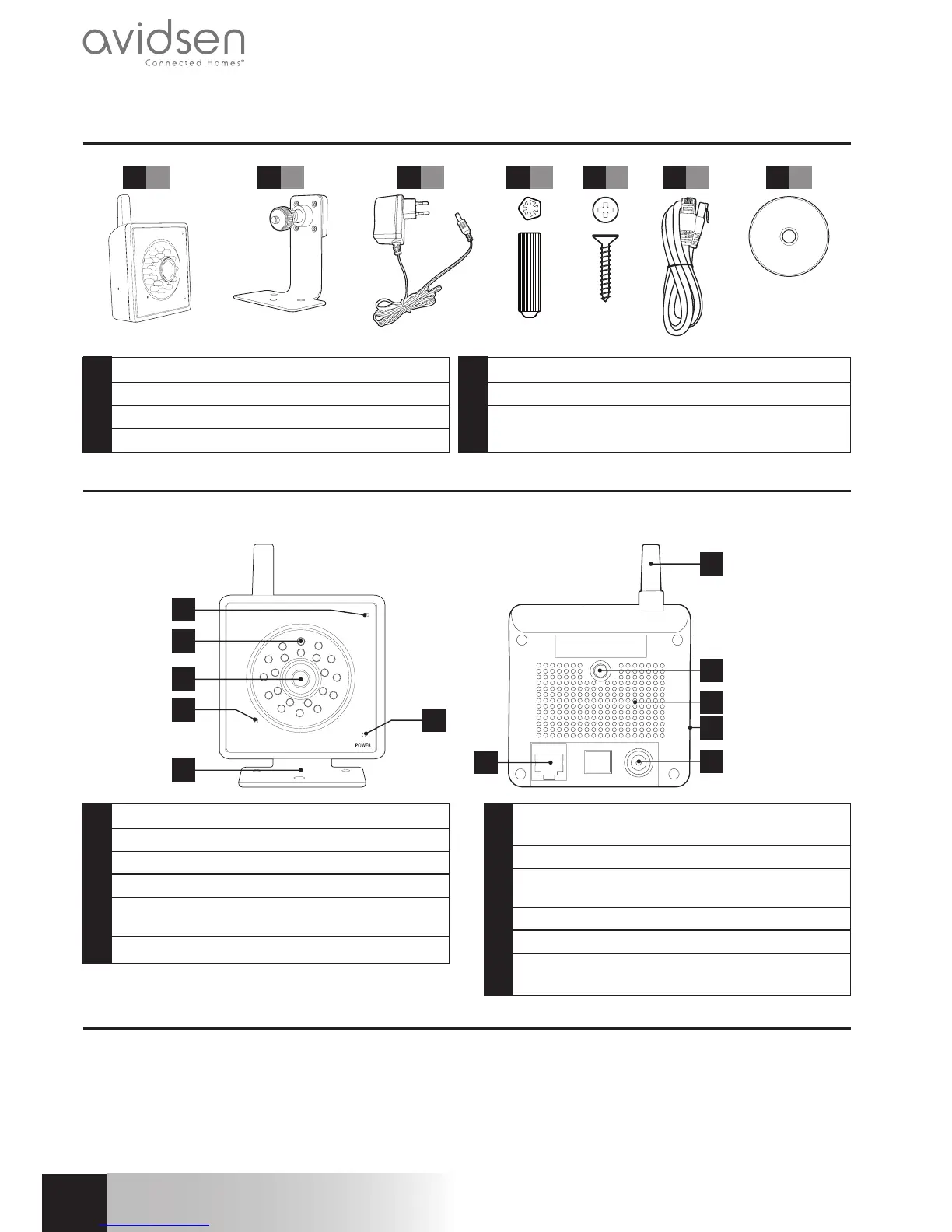 avidsen
Connected Homes®

POWER