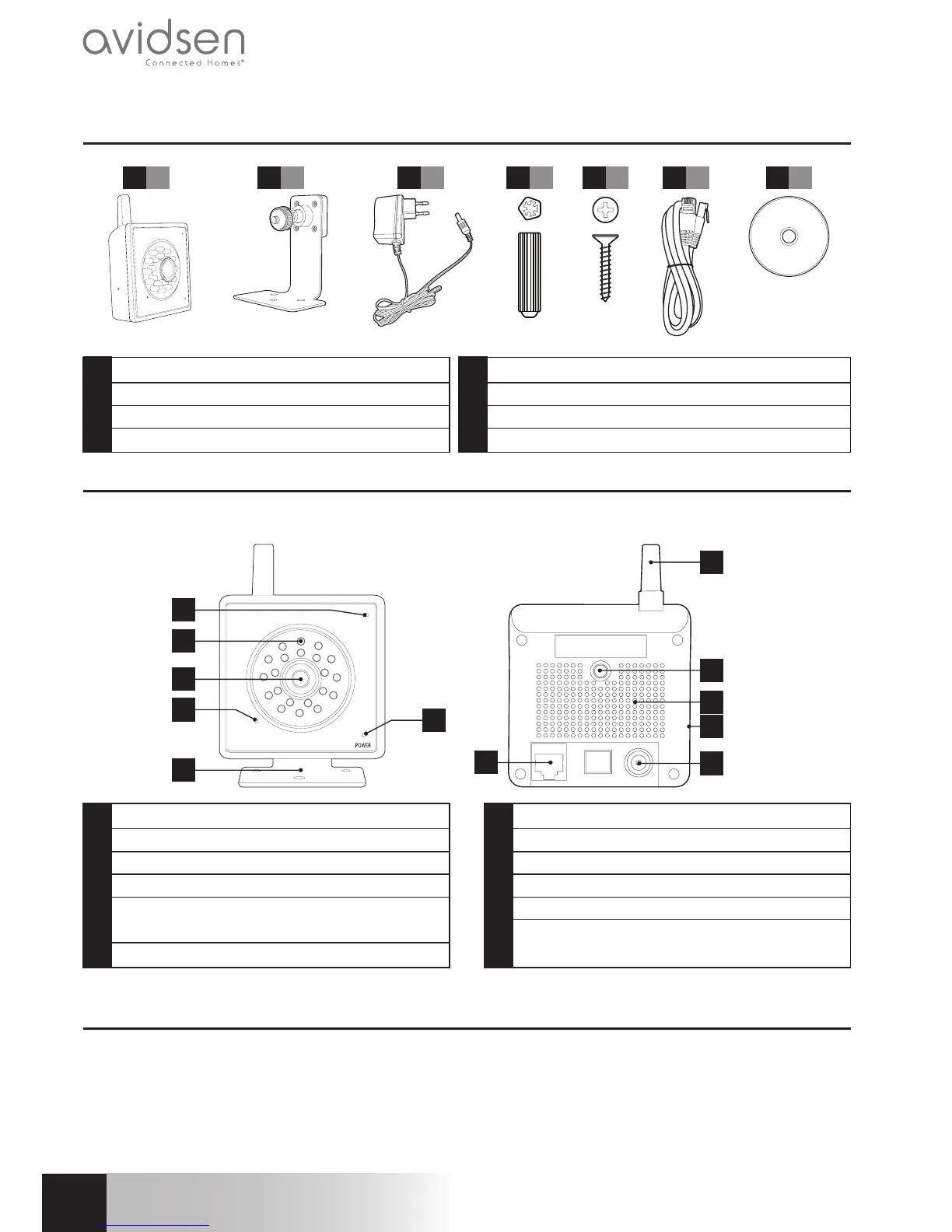 avidsen
Connected Homes®

POWER