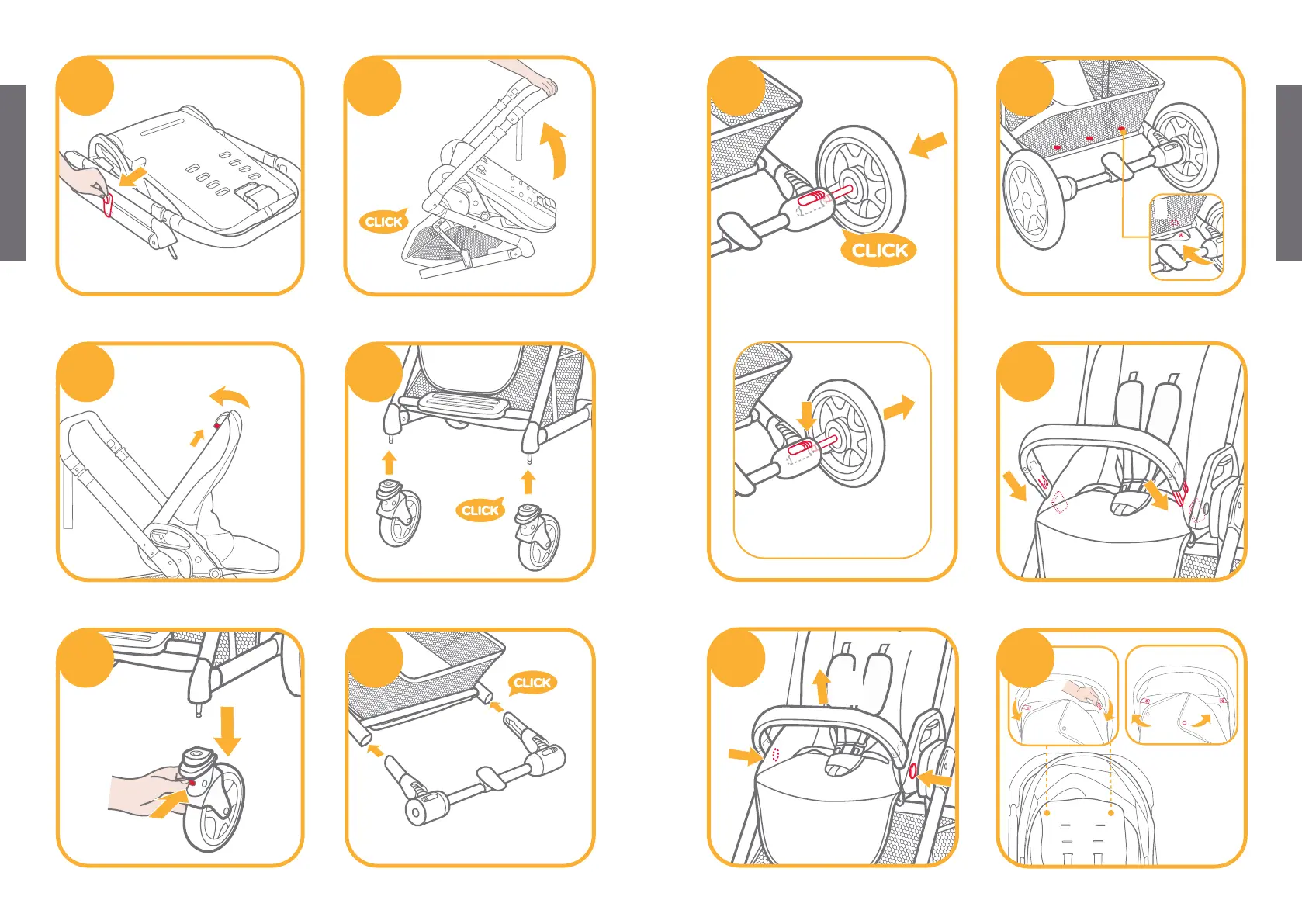 CLICK

CLICK

CLICK

CLICK