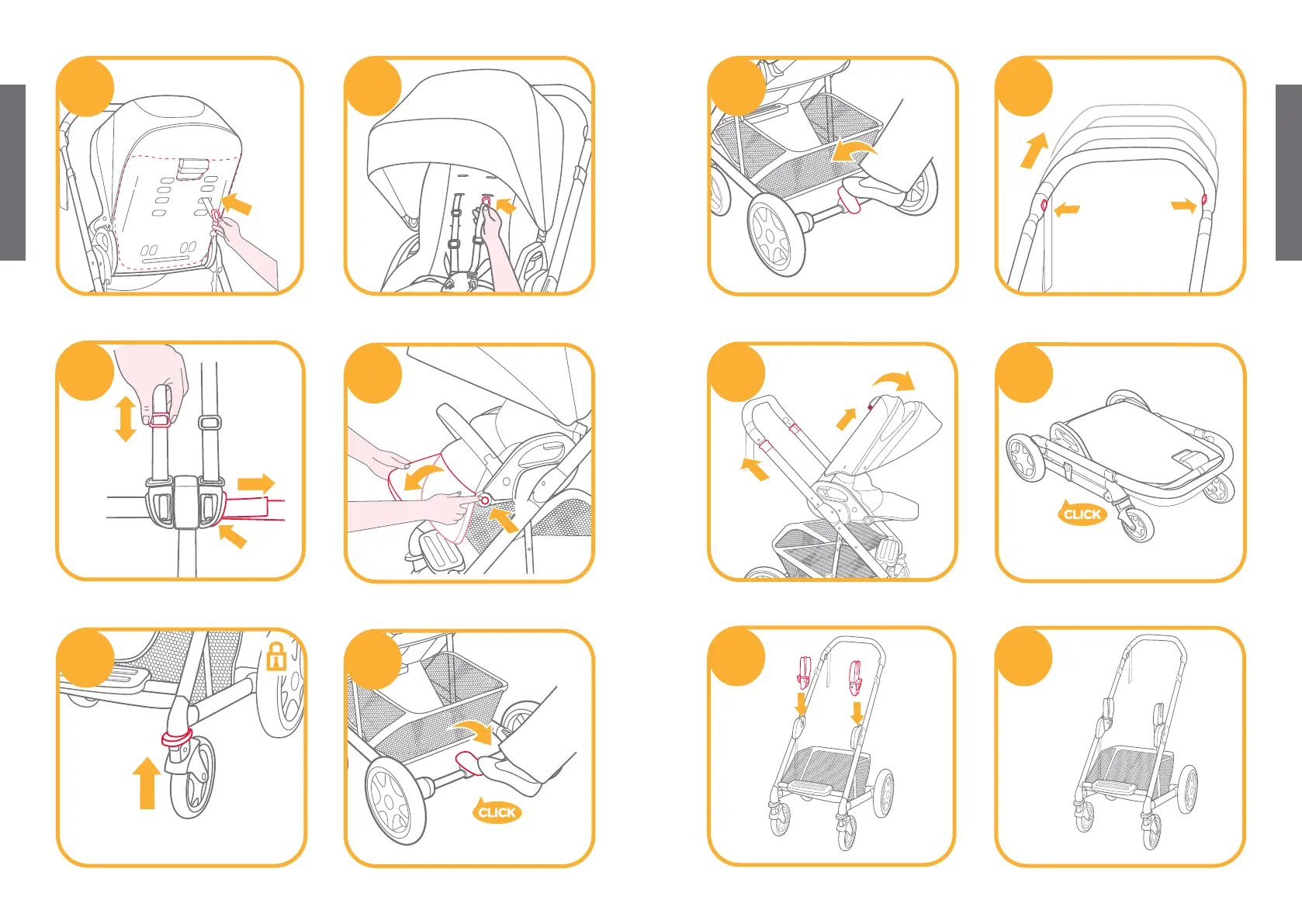 CLICK

CLICK