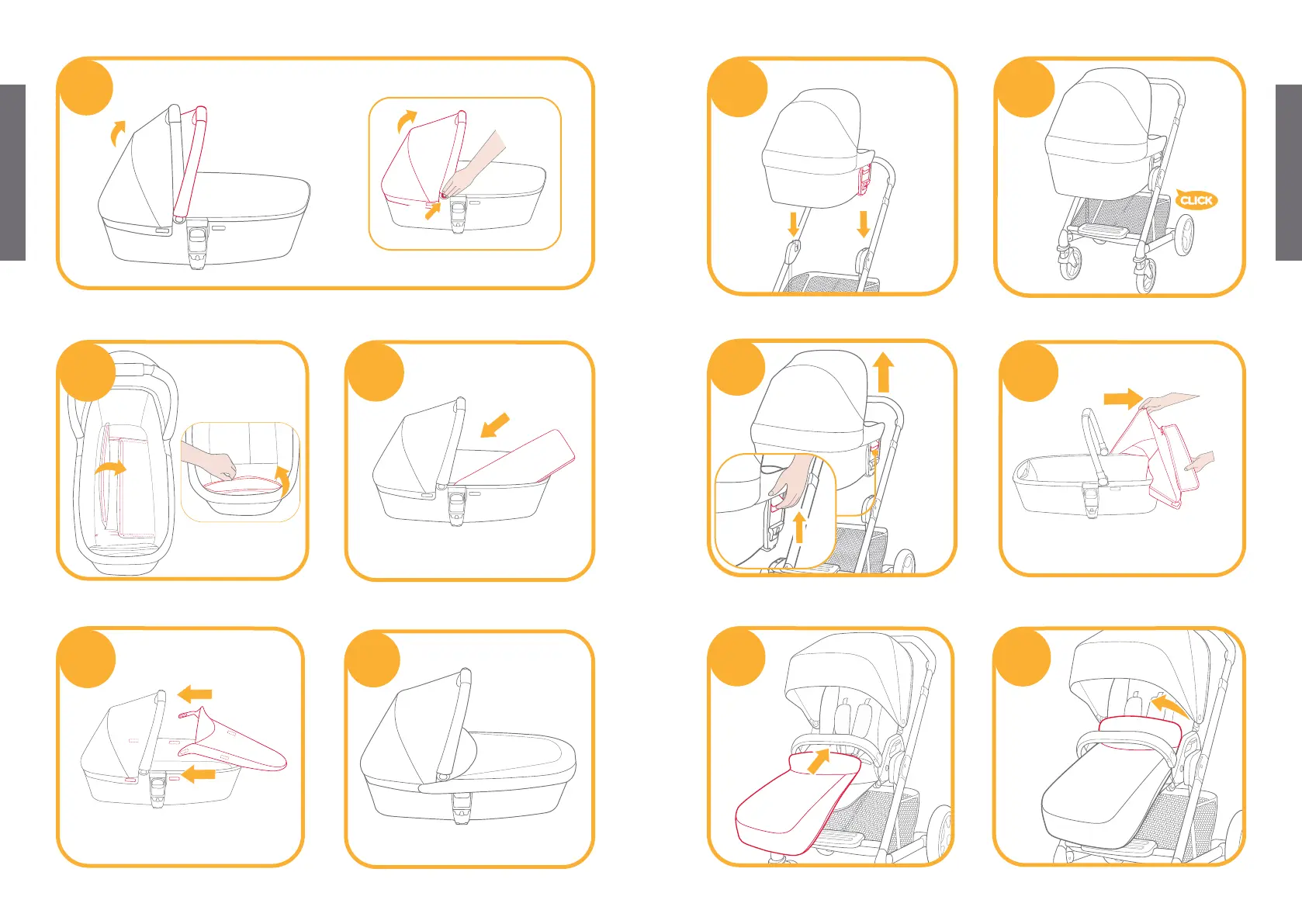 CLICK