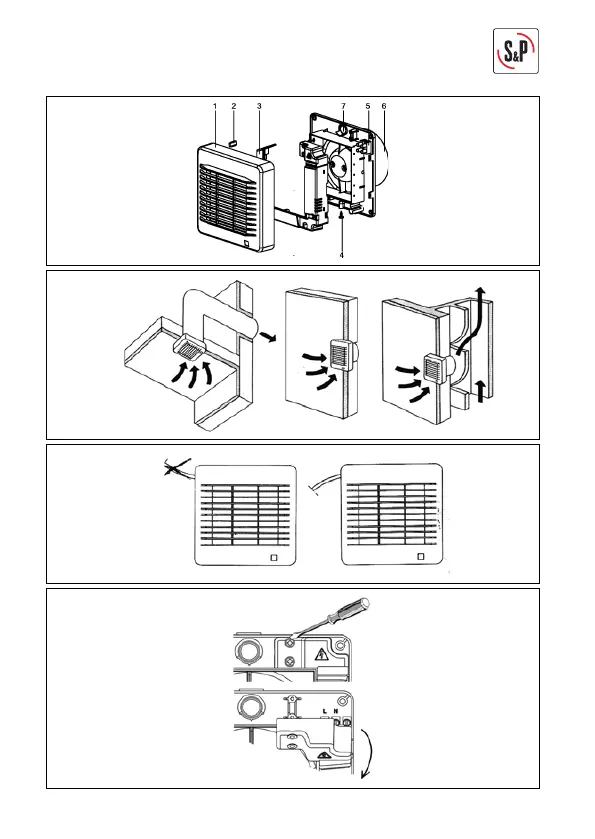 S&P

1 2 3 7 5 6

4

L N