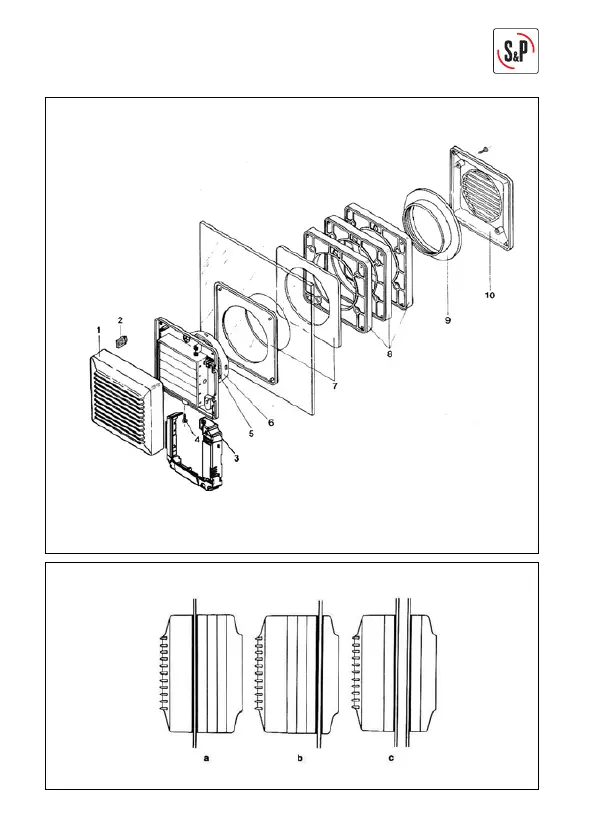 S&P

1
2
3
4
5
6
7
8
9
10

a
b
c