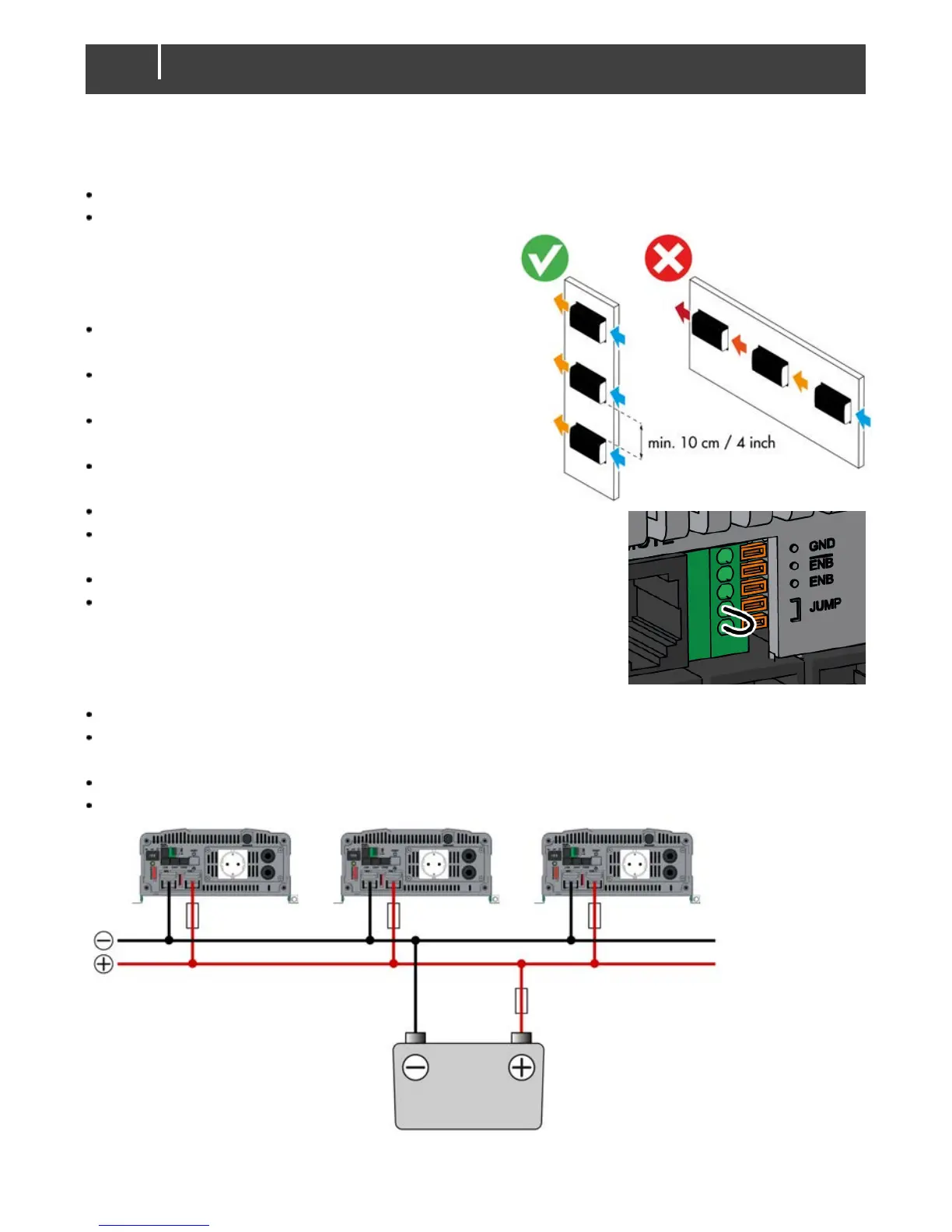 min. 10 cm / 4 inch

GND
$\overline{ENB}$
ENB
JUMP