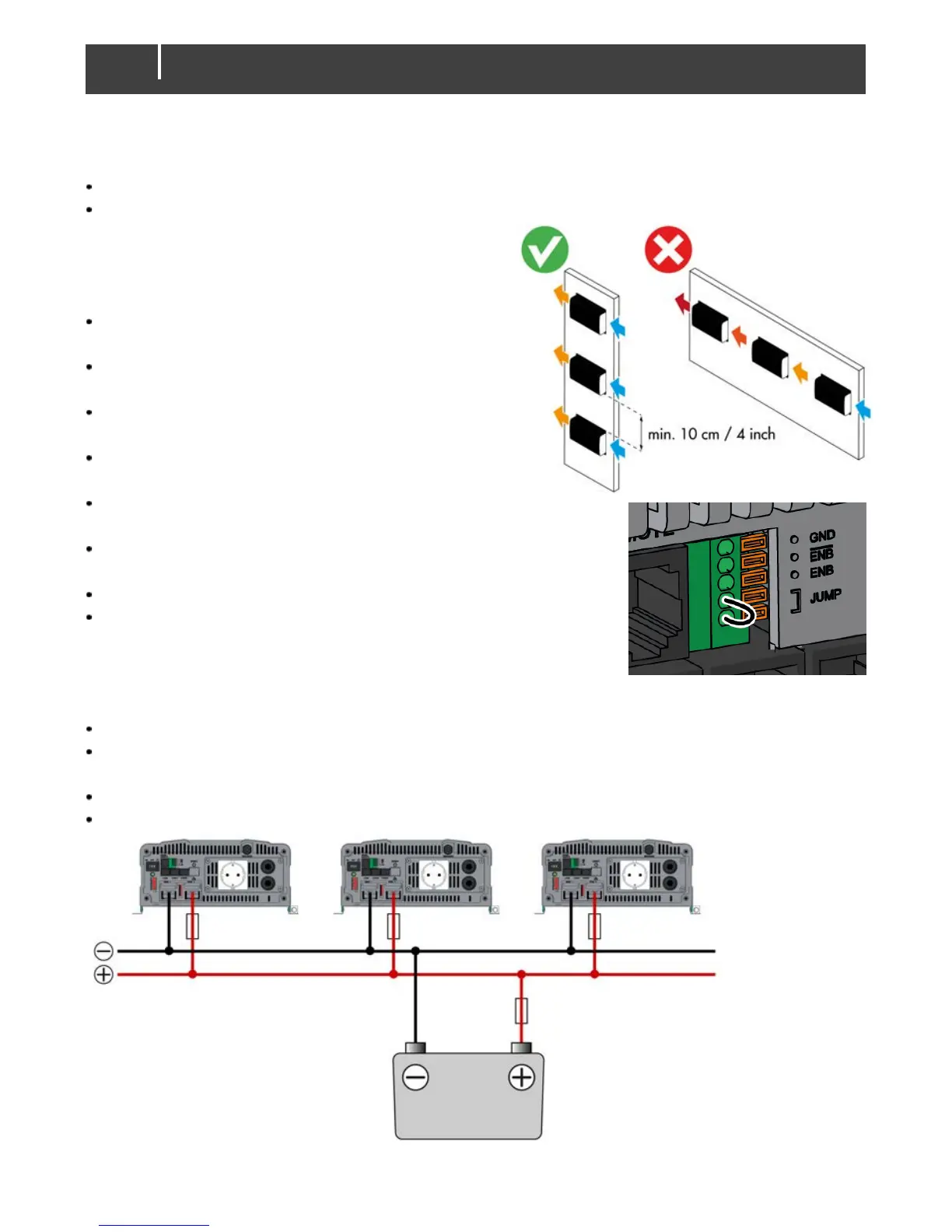 min. 10 cm / 4 inch

GND
$\overline{ENB}$
ENB
JUMP