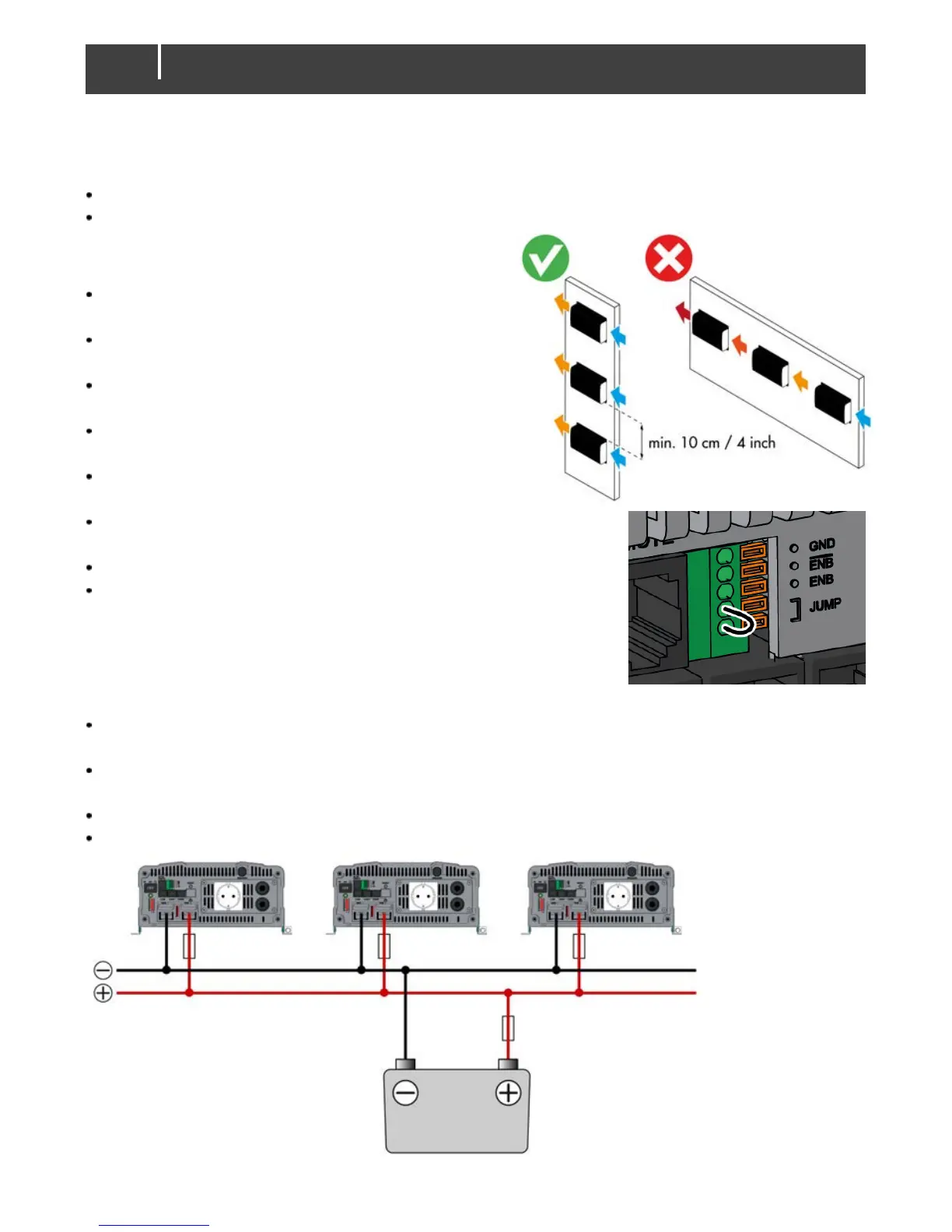 min. 10 cm / 4 inch

GND
$\overline{ENB}$
ENB
JUMP