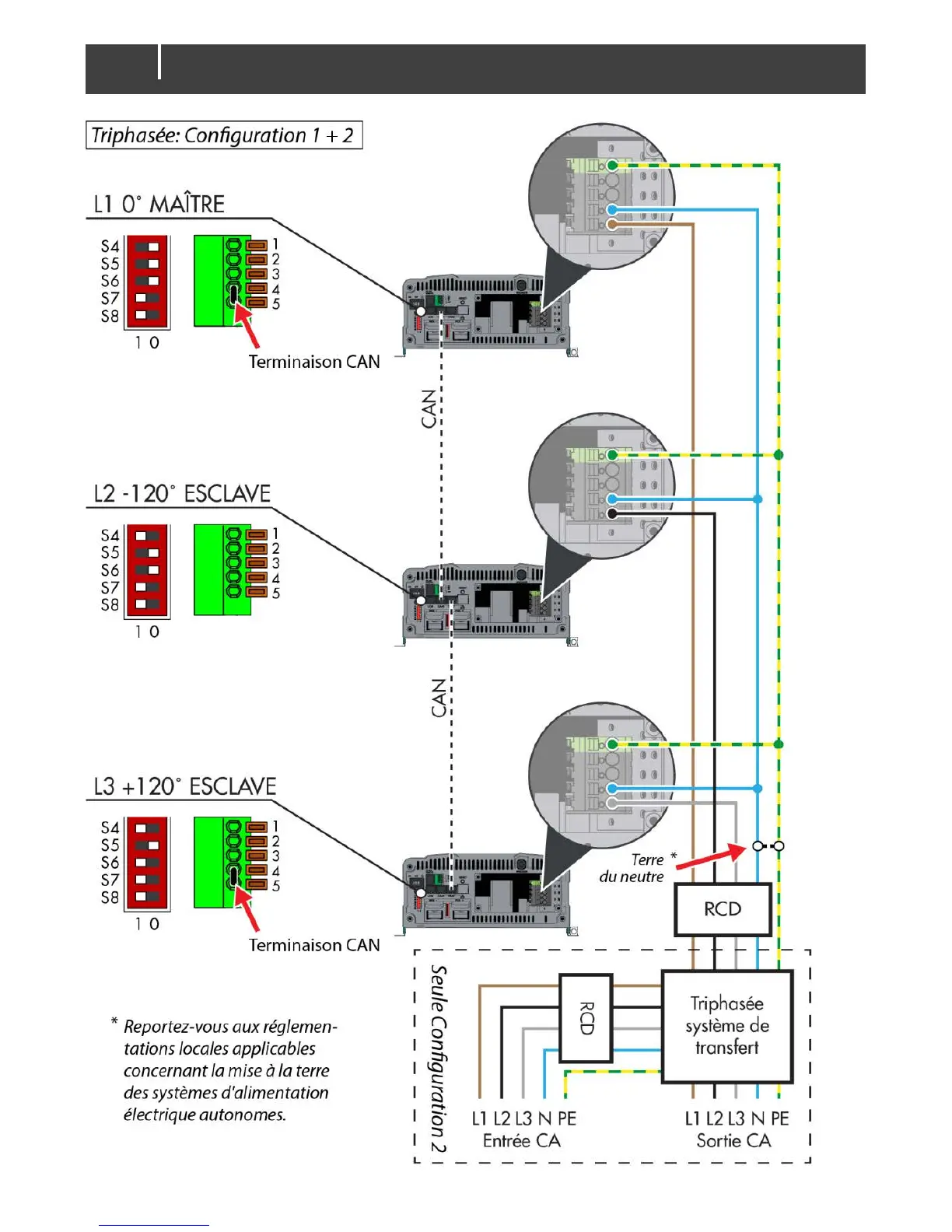 Triphasée: Configuration 1 + 2

L1 0° MAÎTRE

S4
S5
S6
S7
S8
1 0

1
2
3
4
5

Terminaison CAN

CAN

L2 -120° ESCLAVE

S4
S5
S6
S7
S8
1 0

1
2
3
4
5

CAN

L3 +120° ESCLAVE

S4
S5
S6
S7
S8
1 0

1
2
3
4
5

Terminaison CAN

Terre * du neutre

RCD

Seule Configuration 2

RCD

Triphasée système de transfert

L1 L2 L3 N PE
Entrée CA

L1 L2 L3 N PE
Sortie CA

* Reportez-vous aux réglementations locales applicables concernant la mise à la terre des systèmes d'alimentation électrique autonomes.