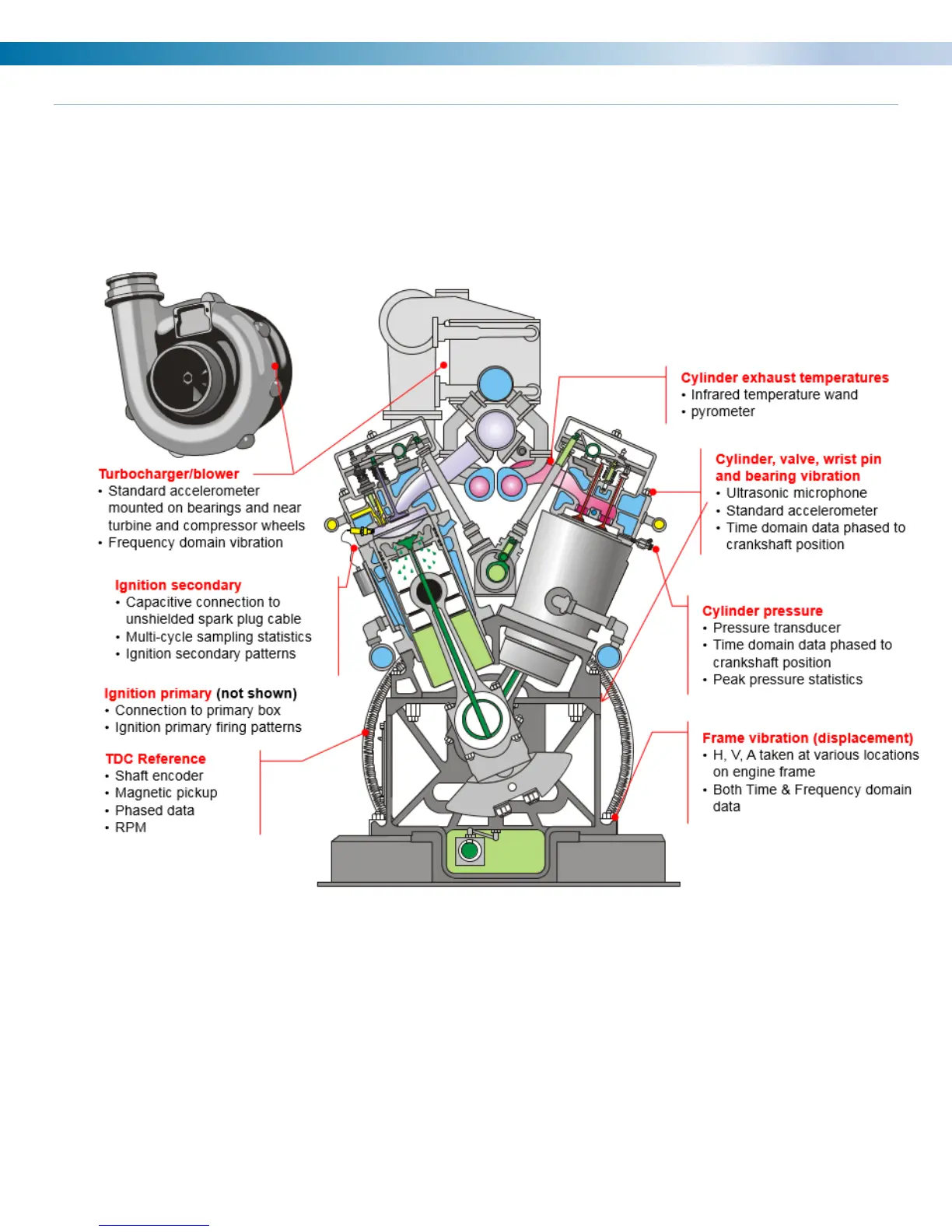 Turbocharger/blower
• Standard accelerometer mounted on bearings and near turbine and compressor wheels
• Frequency domain vibration

Ignition secondary
• Capacitive connection to unshielded spark plug cable
• Multi-cycle sampling statistics
• Ignition secondary patterns

Ignition primary (not shown)
• Connection to primary box
• Ignition primary firing patterns

TDC Reference
• Shaft encoder
• Magnetic pickup
• Phased data
• RPM

Cylinder exhaust temperatures
• Infrared temperature wand
• pyrometer

Cylinder, valve, wrist pin and bearing vibration
• Ultrasonic microphone
• Standard accelerometer
• Time domain data phased to crankshaft position

Cylinder pressure
• Pressure transducer
• Time domain data phased to crankshaft position
• Peak pressure statistics

Frame vibration (displacement)
• H, V, A taken at various locations on engine frame
• Both Time & Frequency domain data