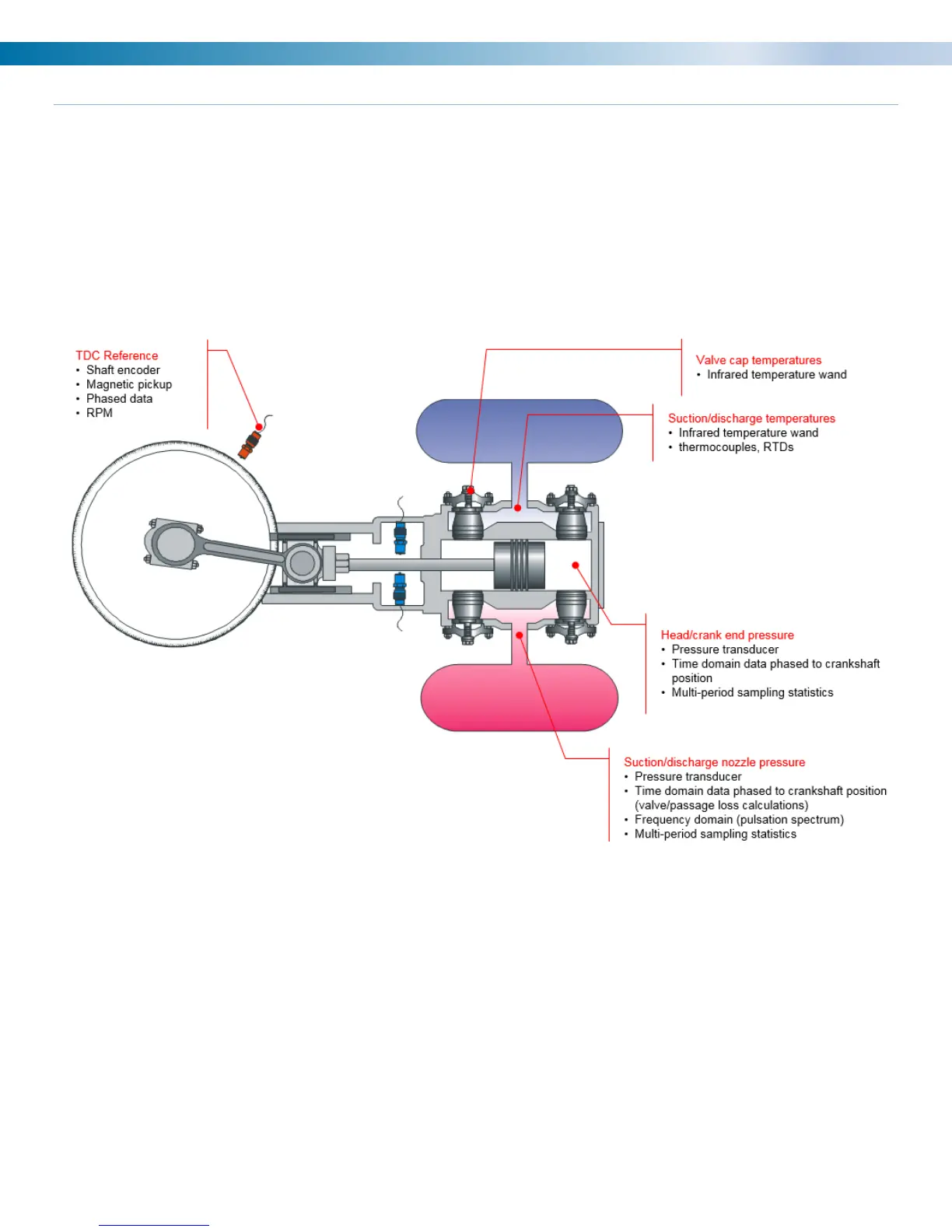 TDC Reference
• Shaft encoder
• Magnetic pickup
• Phased data
• RPM

Valve cap temperatures
• Infrared temperature wand

Suction/discharge temperatures
• Infrared temperature wand
• thermocouples, RTDs

Head/crank end pressure
• Pressure transducer
• Time domain data phased to crankshaft position
• Multi-period sampling statistics

Suction/discharge nozzle pressure
• Pressure transducer
• Time domain data phased to crankshaft position (valve/passage loss calculations)
• Frequency domain (pulsation spectrum)
• Multi-period sampling statistics