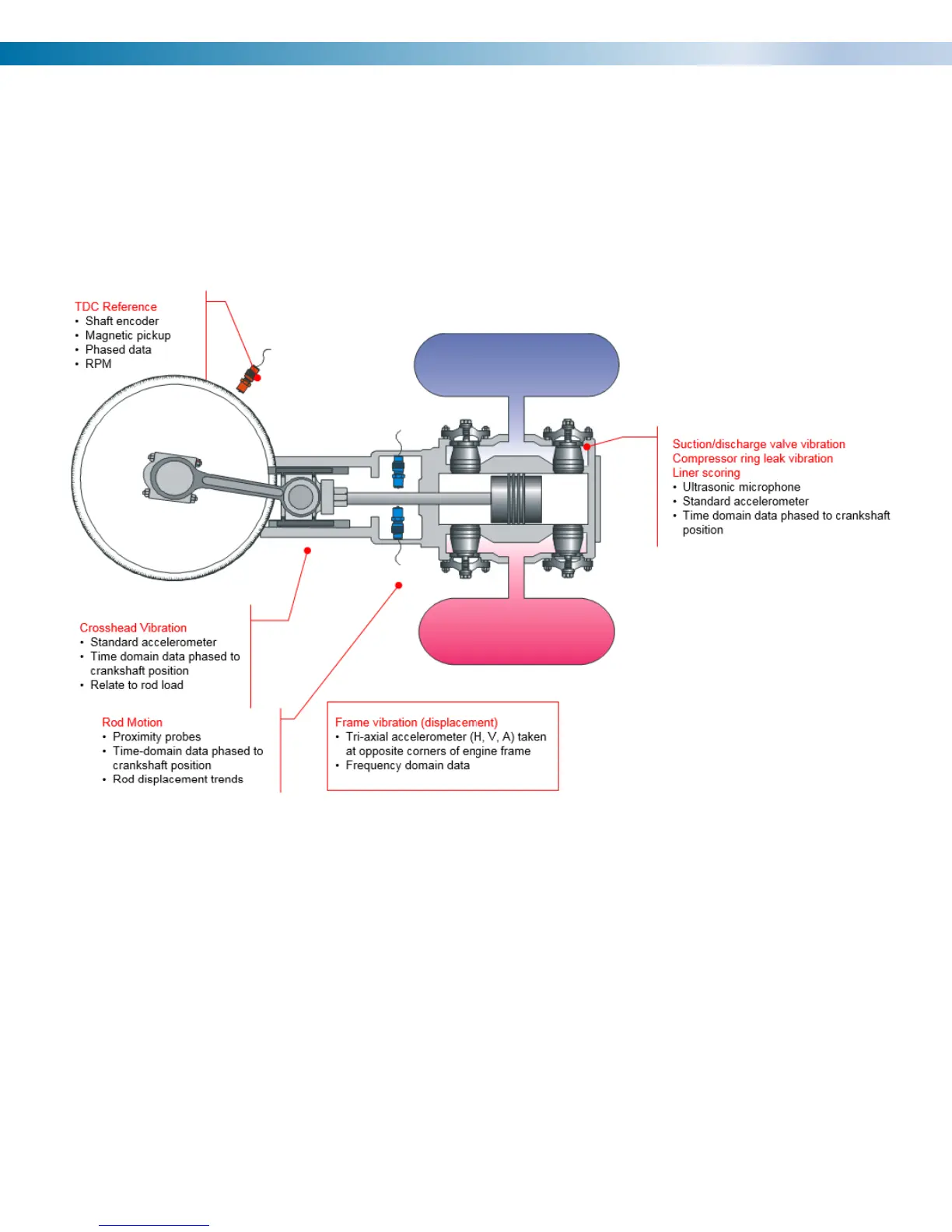 TDC Reference
• Shaft encoder
• Magnetic pickup
• Phased data
• RPM

Suction/discharge valve vibration
Compressor ring leak vibration
Liner scoring
• Ultrasonic microphone
• Standard accelerometer
• Time domain data phased to crankshaft position

Crosshead Vibration
• Standard accelerometer
• Time domain data phased to crankshaft position
• Relate to rod load

Rod Motion
• Proximity probes
• Time-domain data phased to crankshaft position
• Rod displacement trends

Frame vibration (displacement)
• Tri-axial accelerometer (H, V, A) taken at opposite corners of engine frame
• Frequency domain data