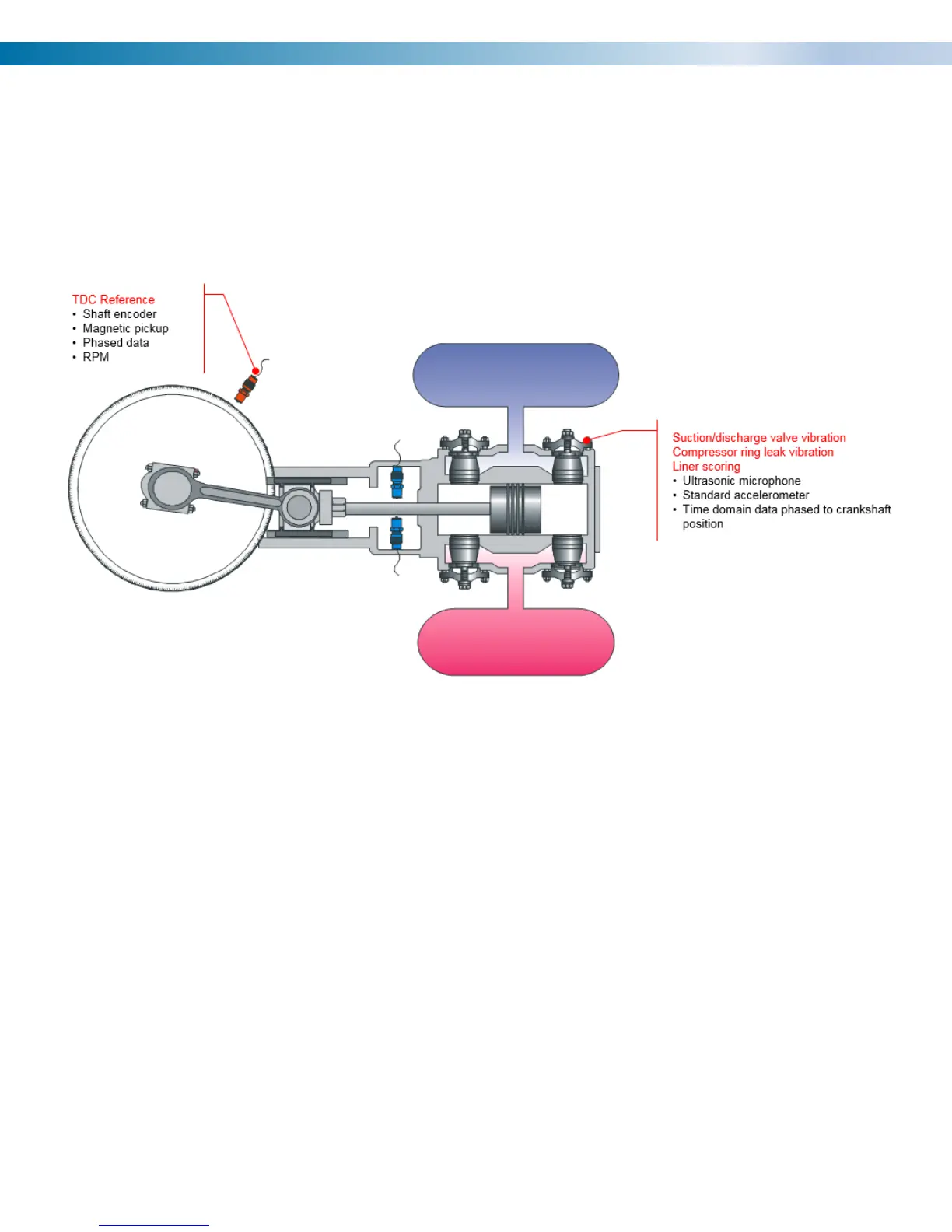 TDC Reference
• Shaft encoder
• Magnetic pickup
• Phased data
• RPM

Suction/discharge valve vibration
Compressor ring leak vibration
Liner scoring
• Ultrasonic microphone
• Standard accelerometer
• Time domain data phased to crankshaft position