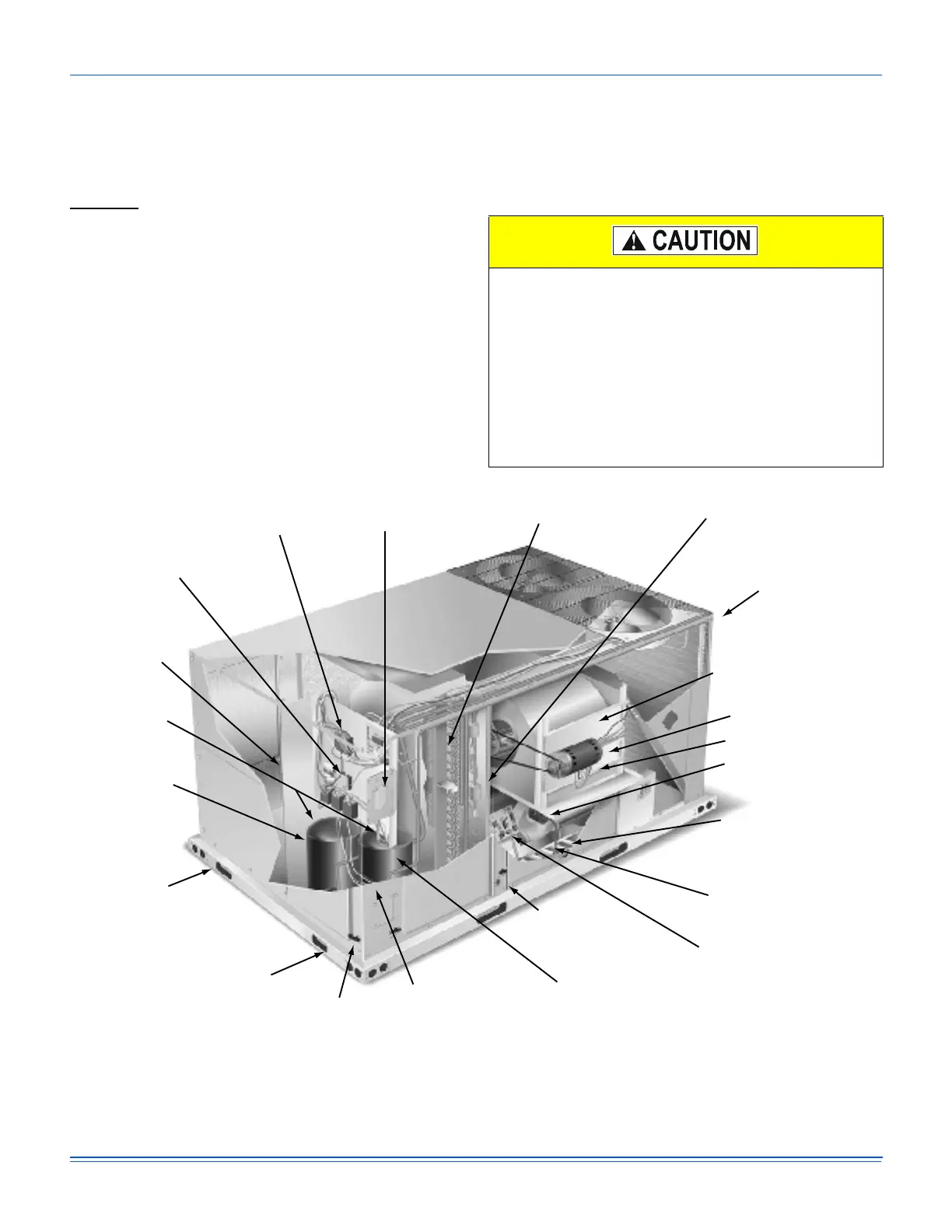 CAUTION