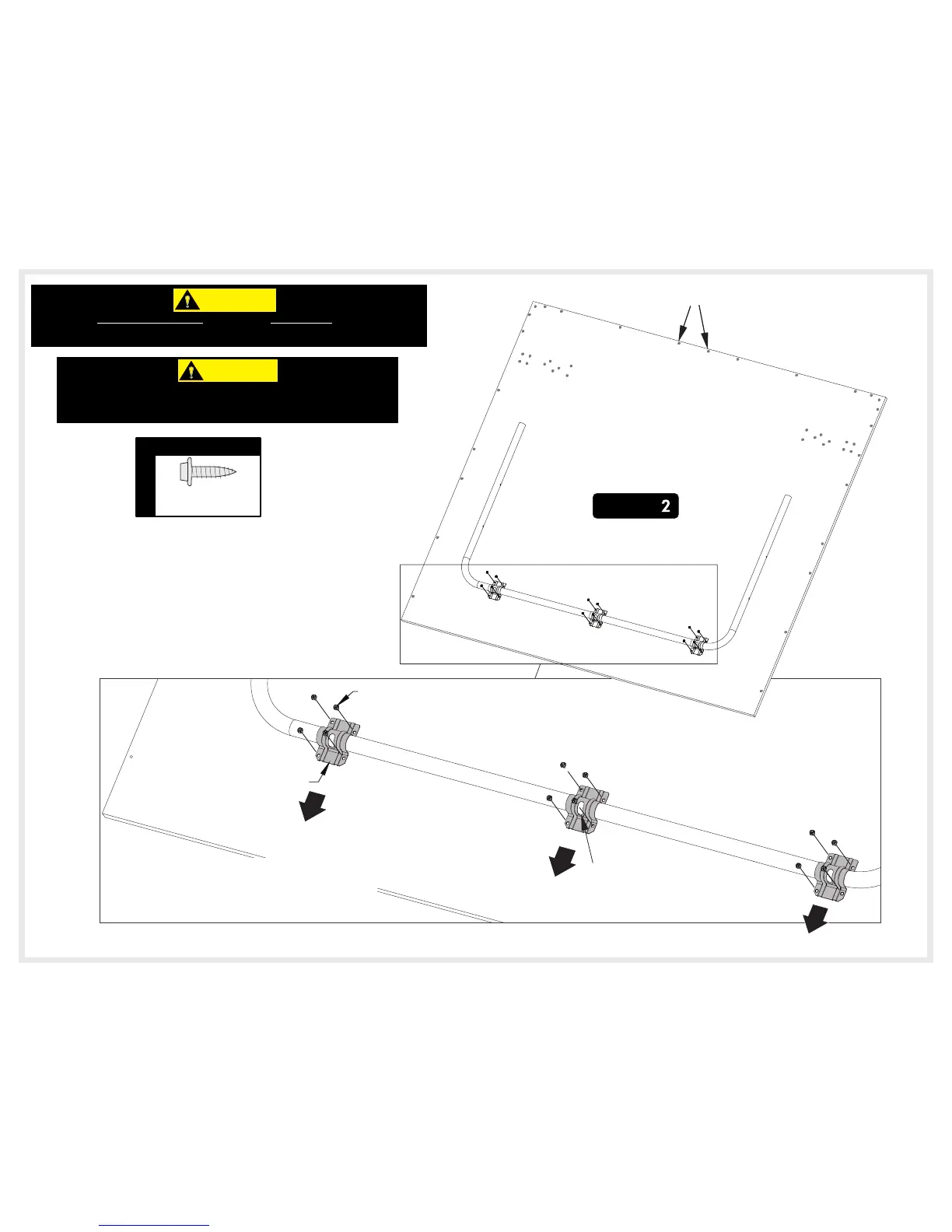 2