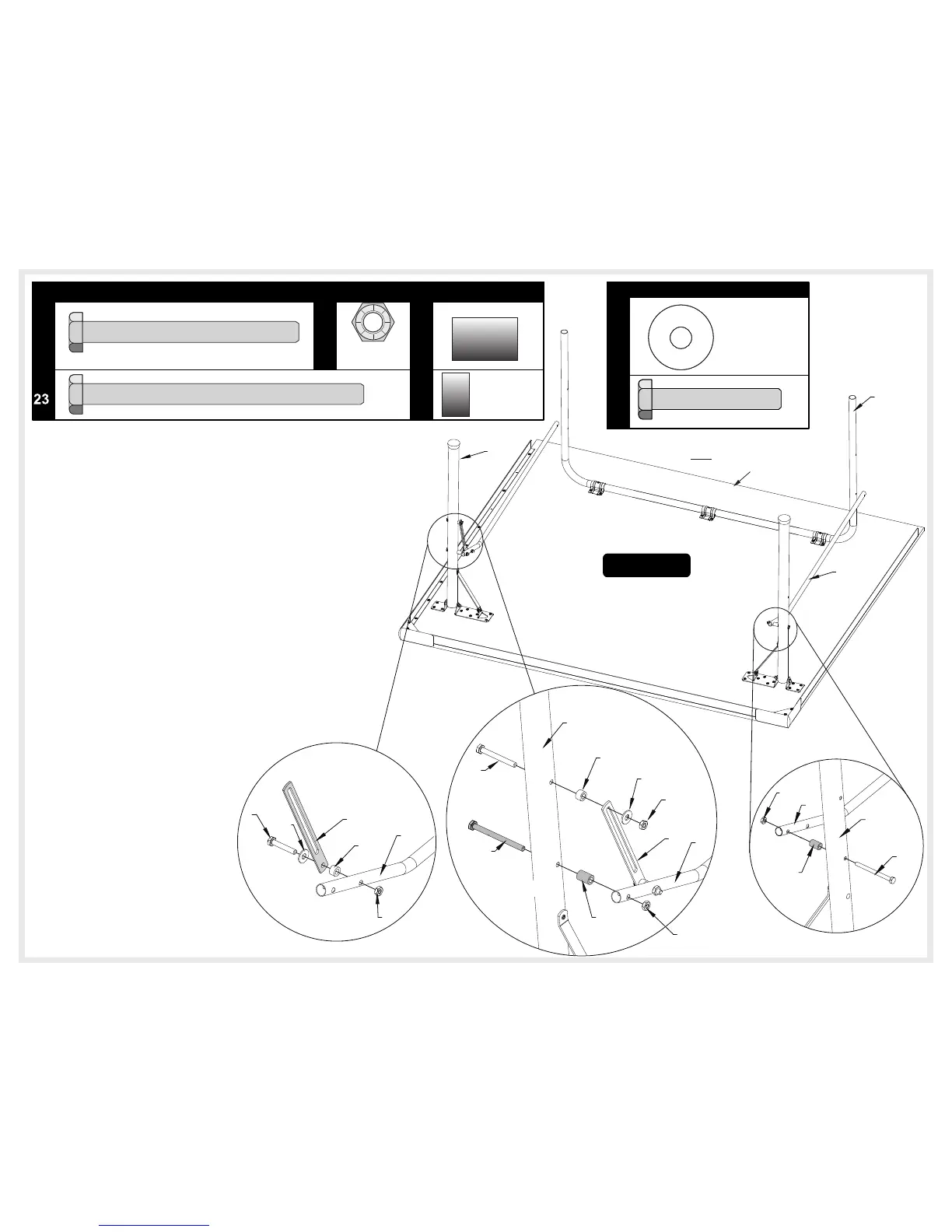 23