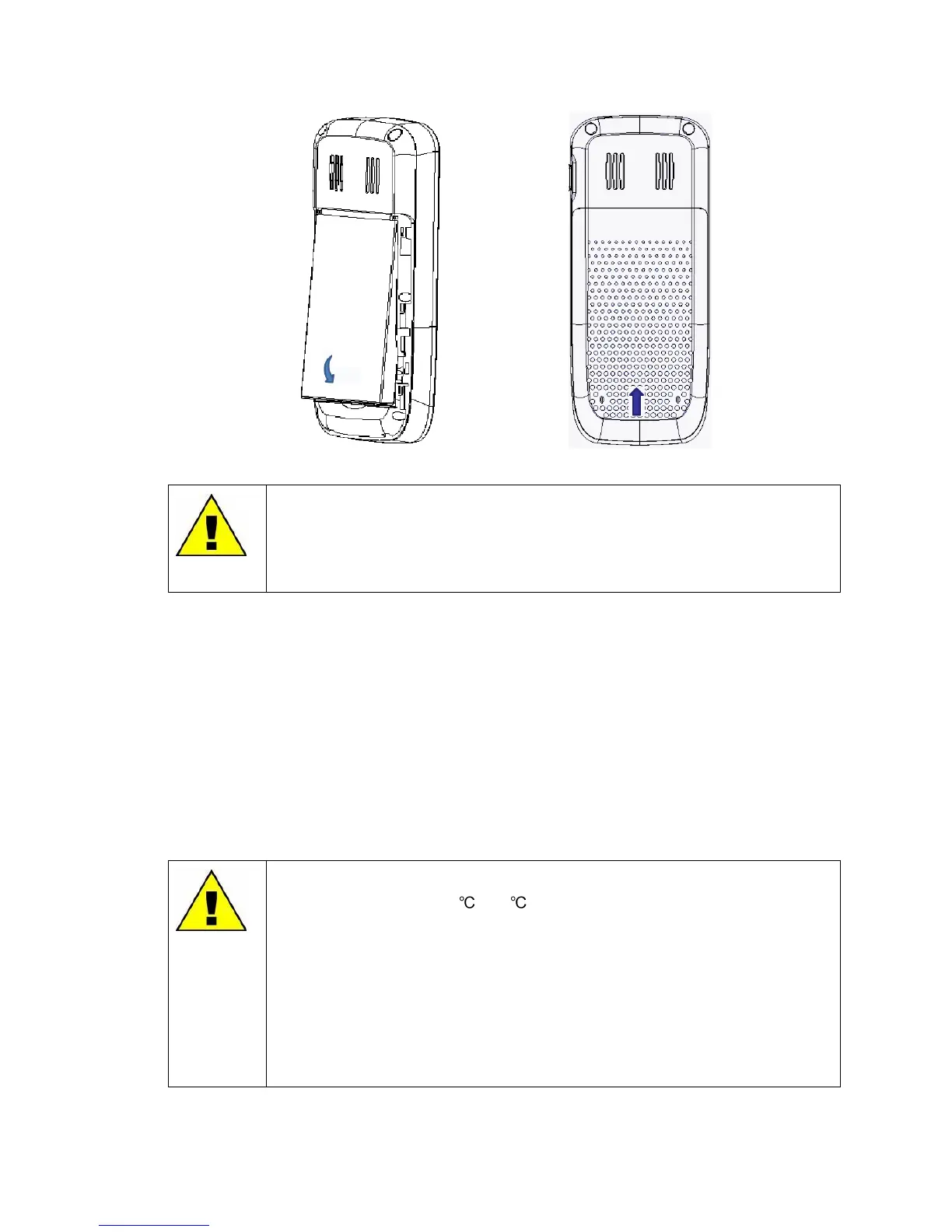 ℃ ℃