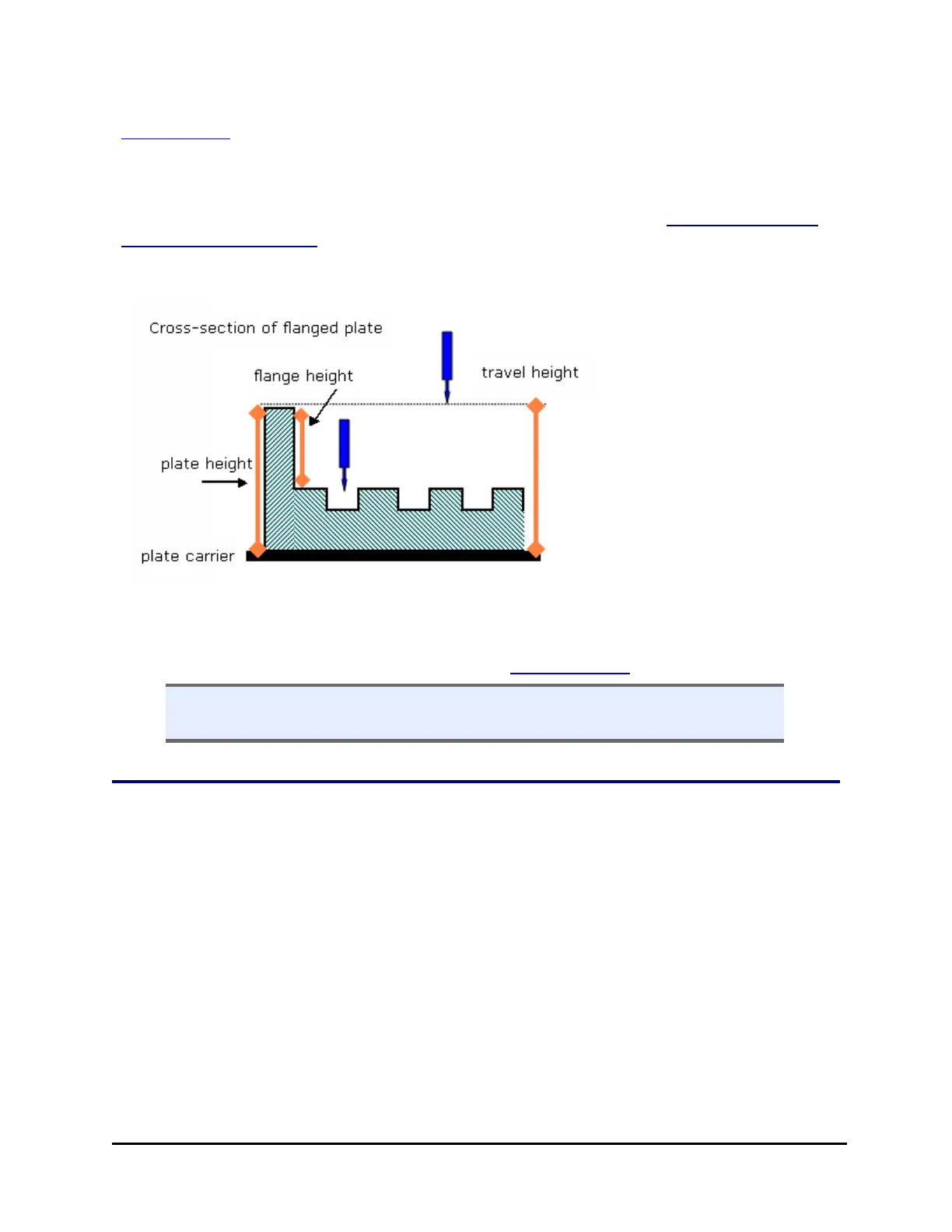 Cross-section of flanged plate

flange height

travel height

plate height

plate carrier