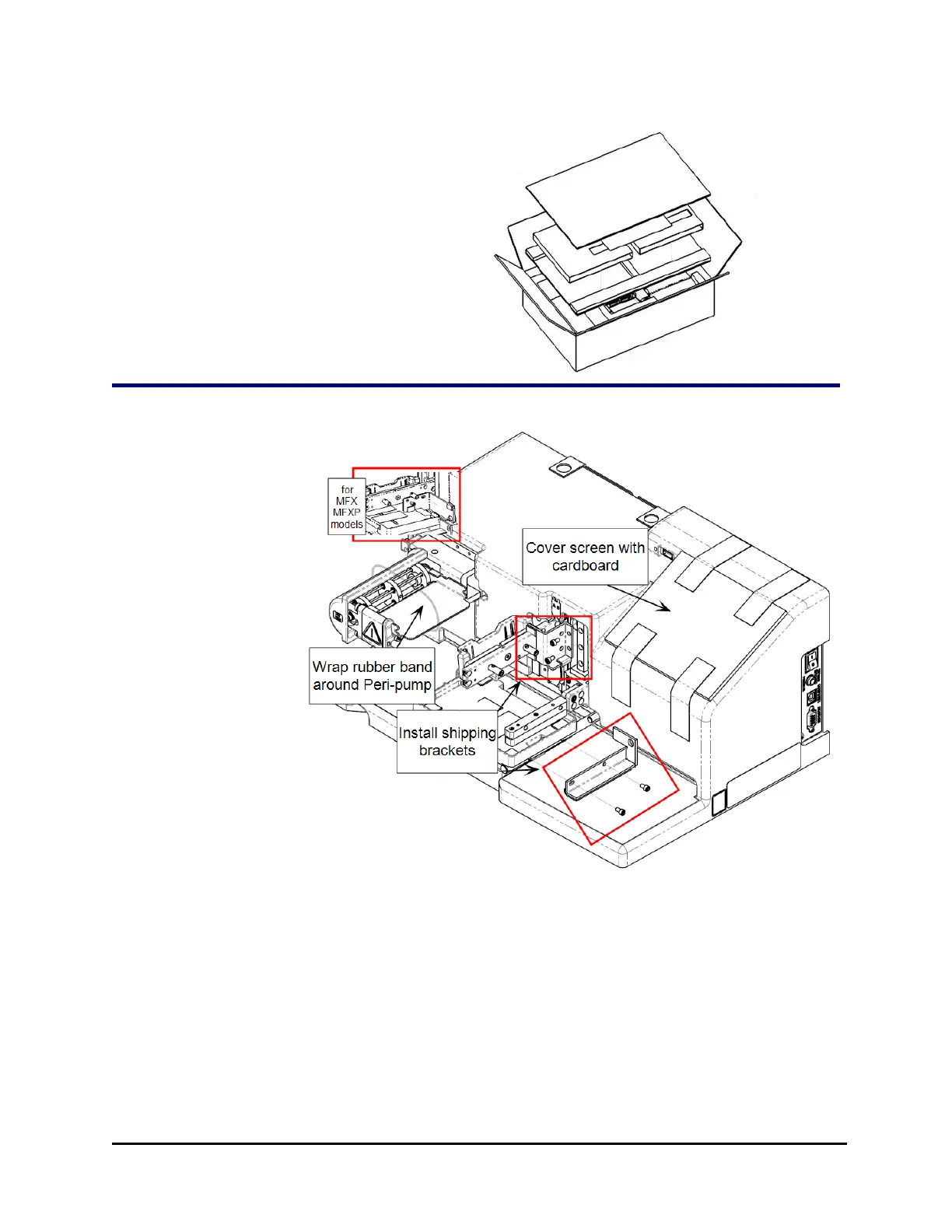 for MFX MFXP models

Cover screen with cardboard

Wrap rubber band around Peri-pump

Install shipping brackets