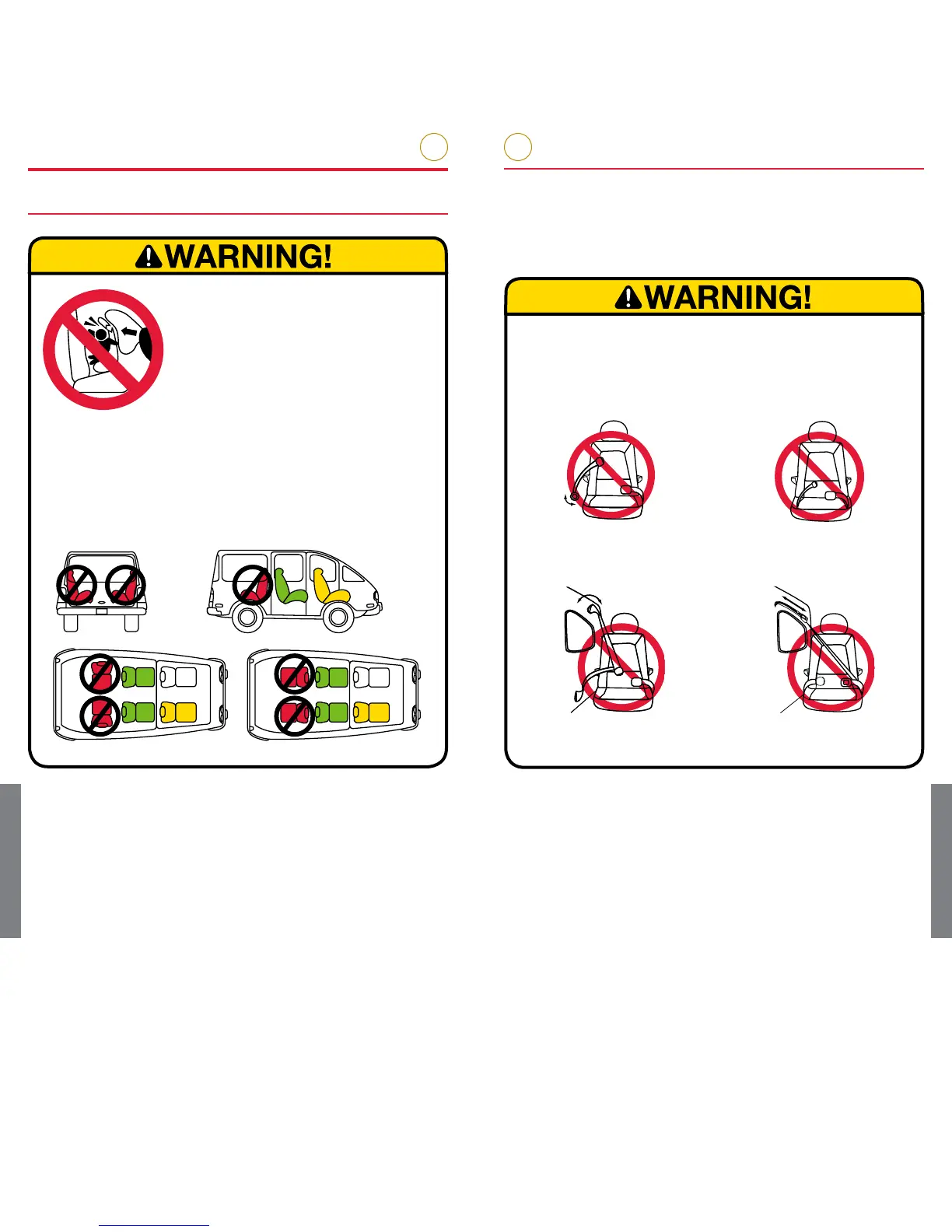 WARNING!

WARNING!