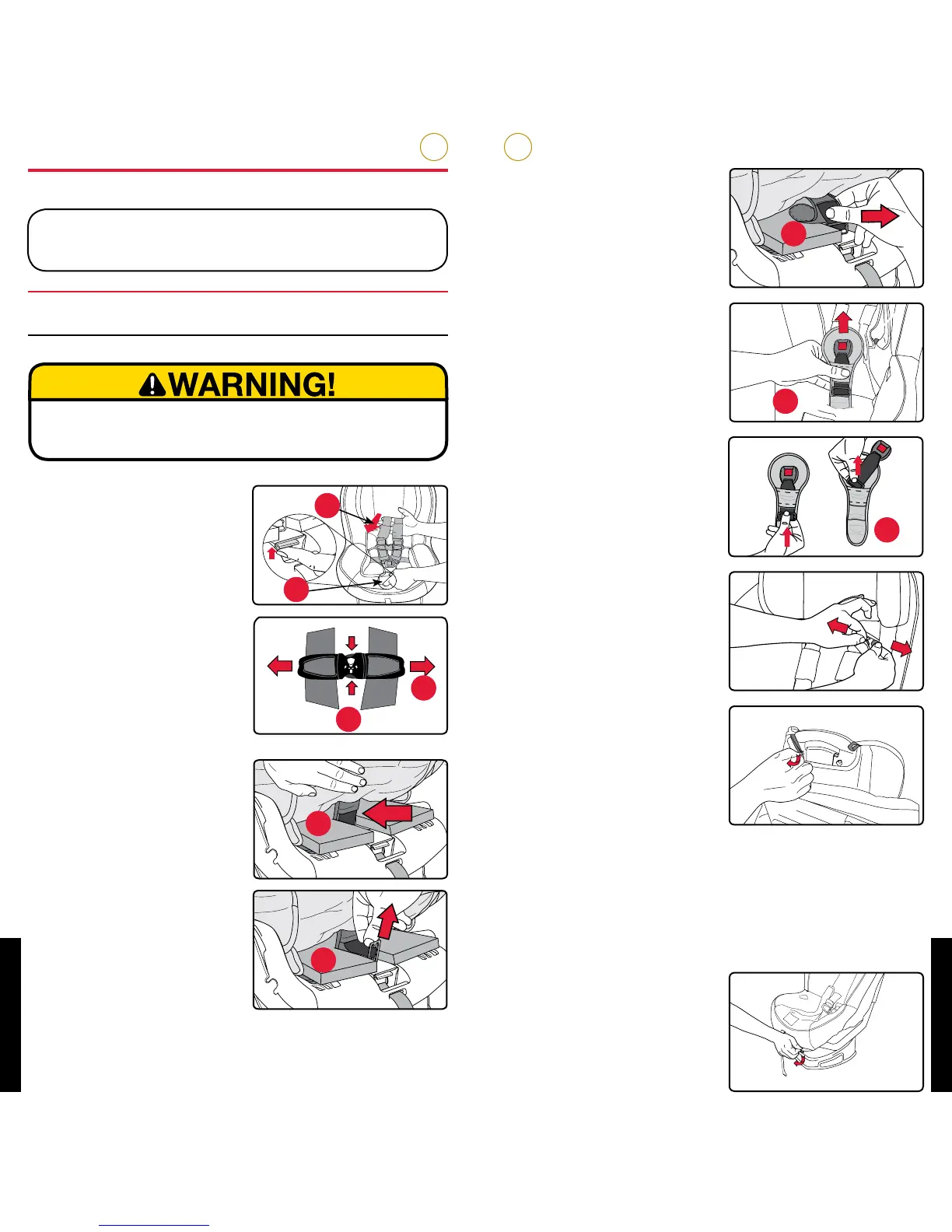 WARNING!