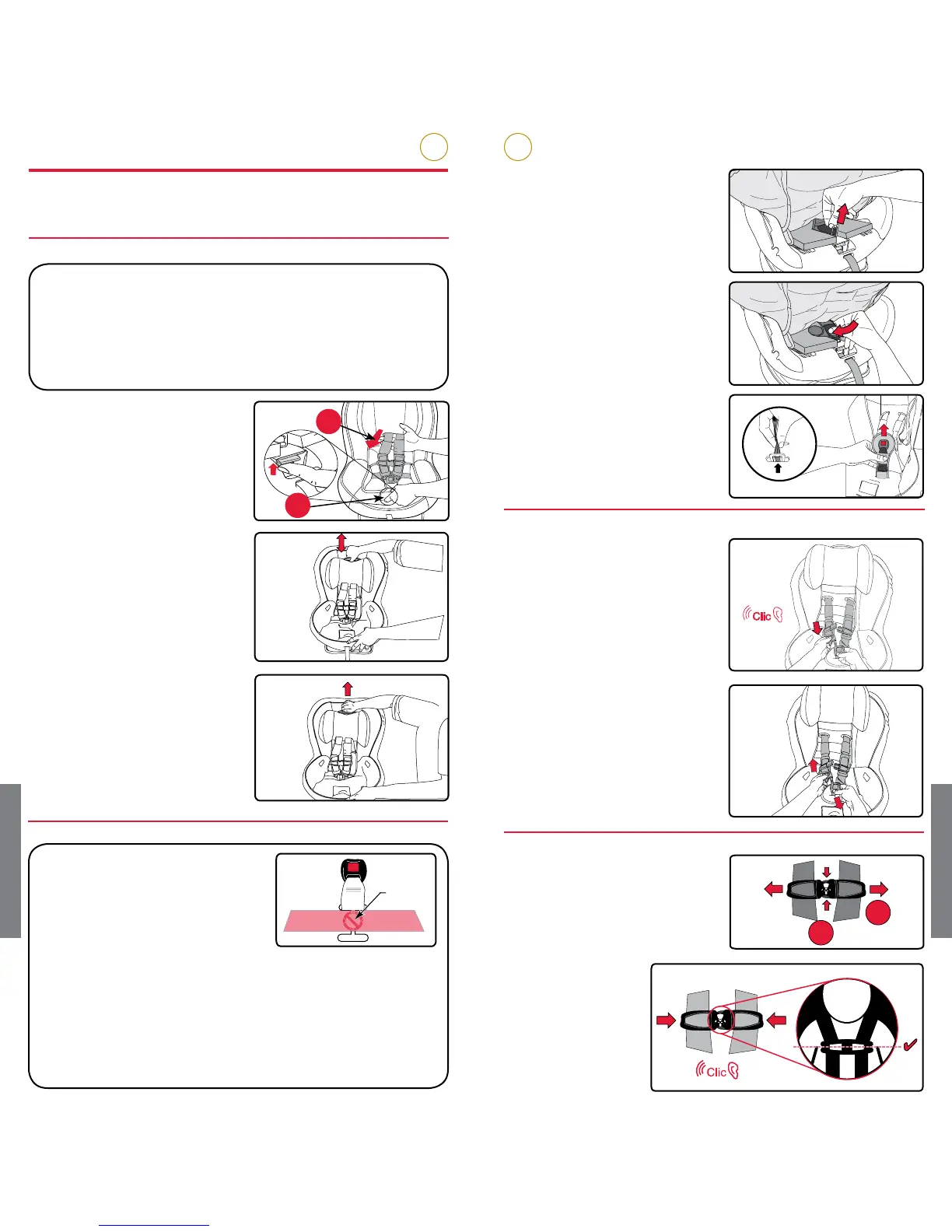 Clic

Clic