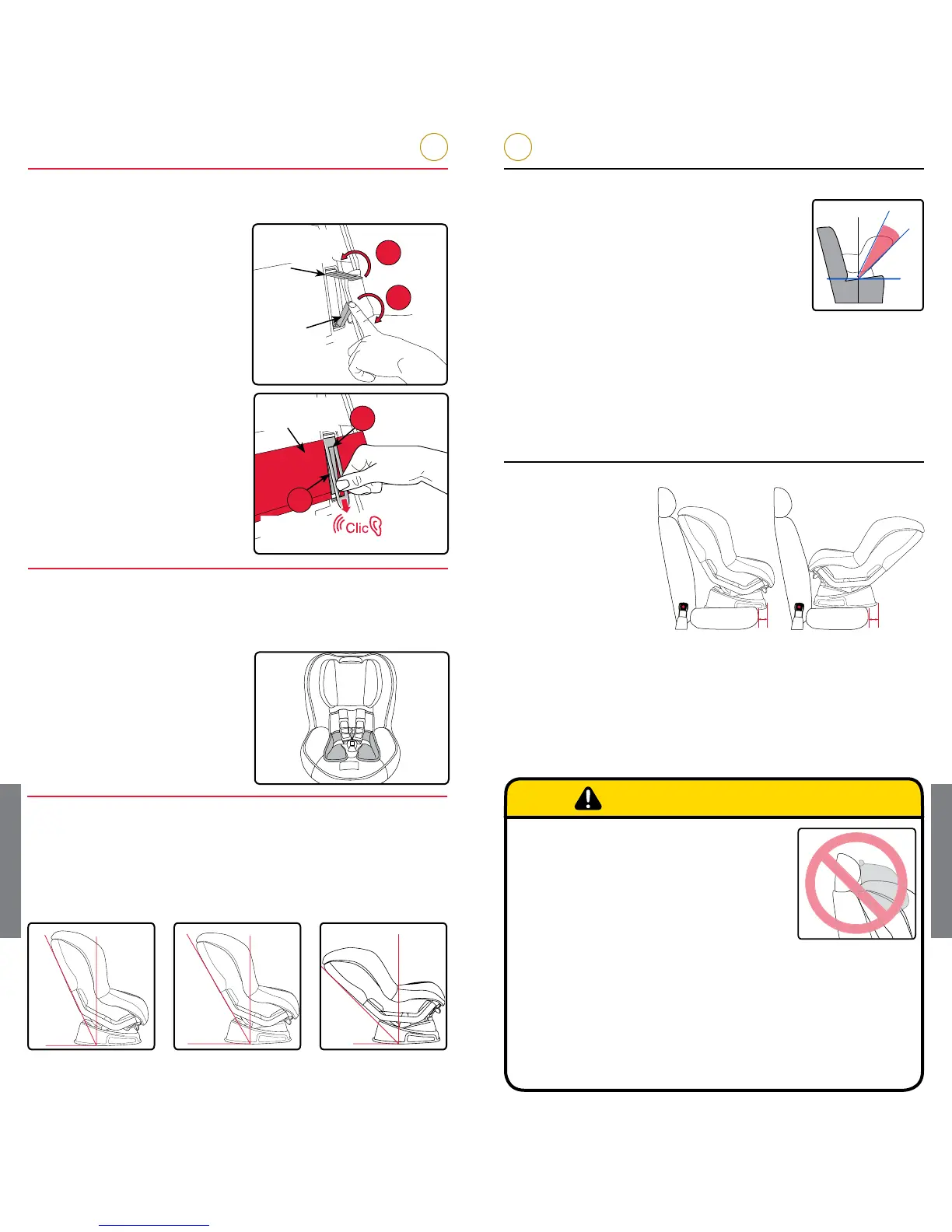 Clic