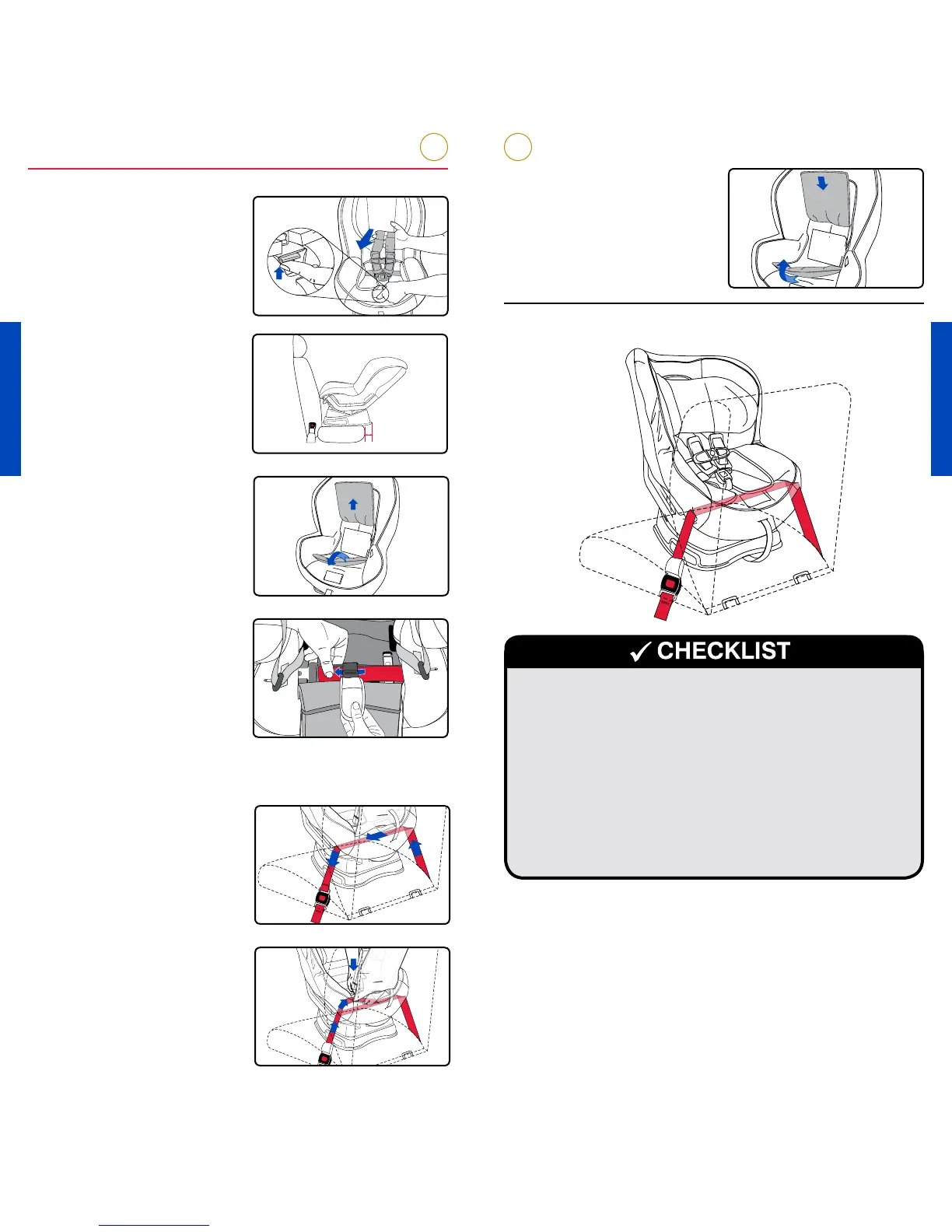 ✓ CHECKLIST