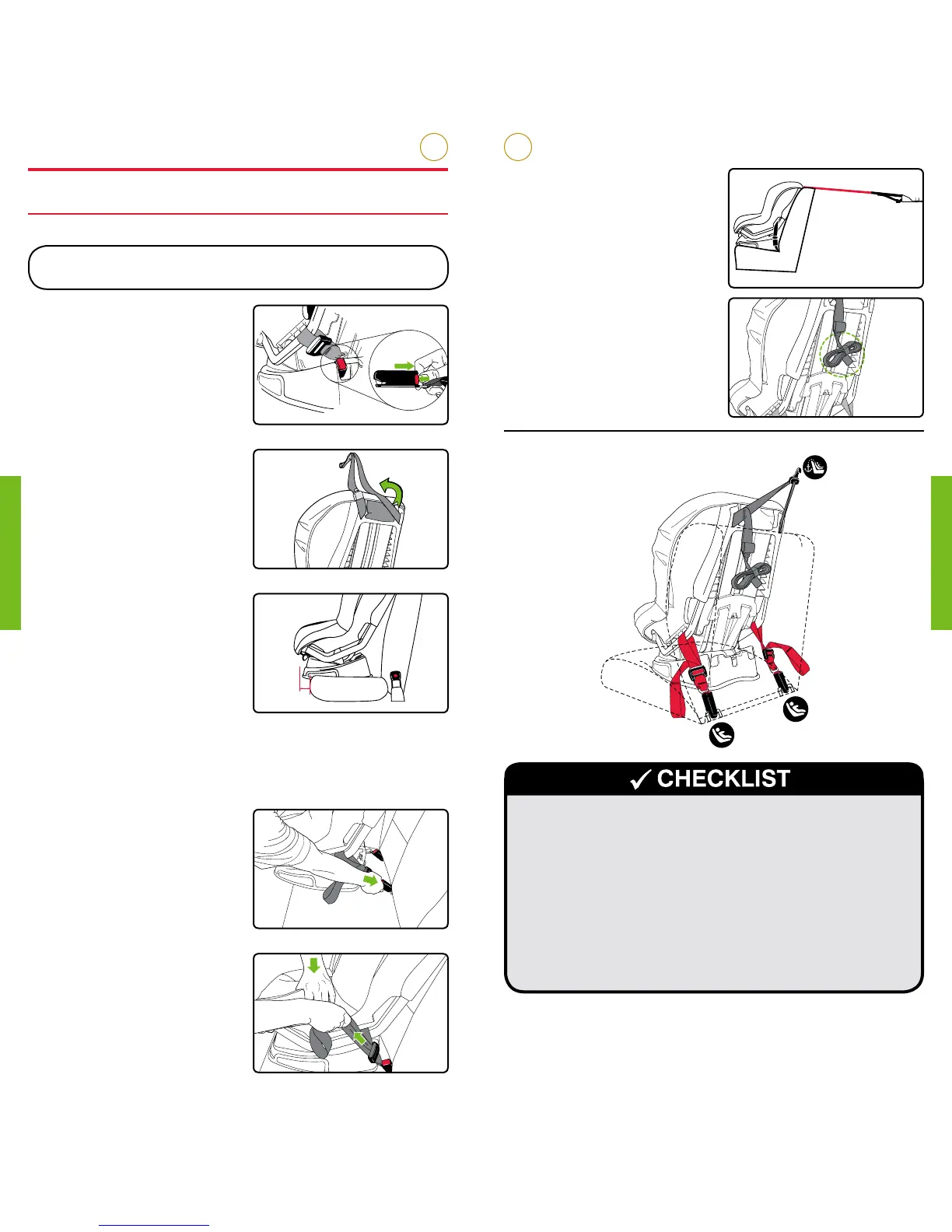 ✓ CHECKLIST