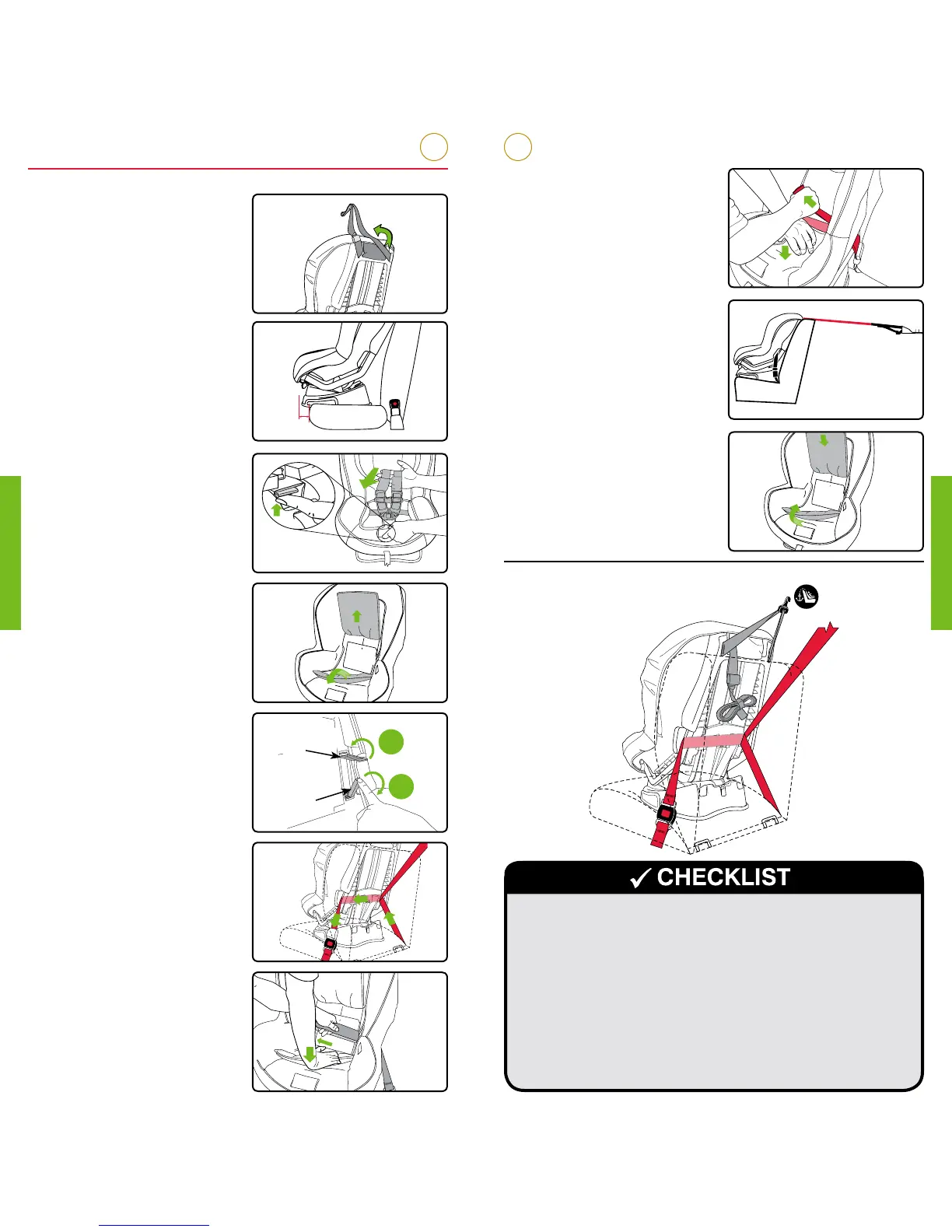 ✓ CHECKLIST