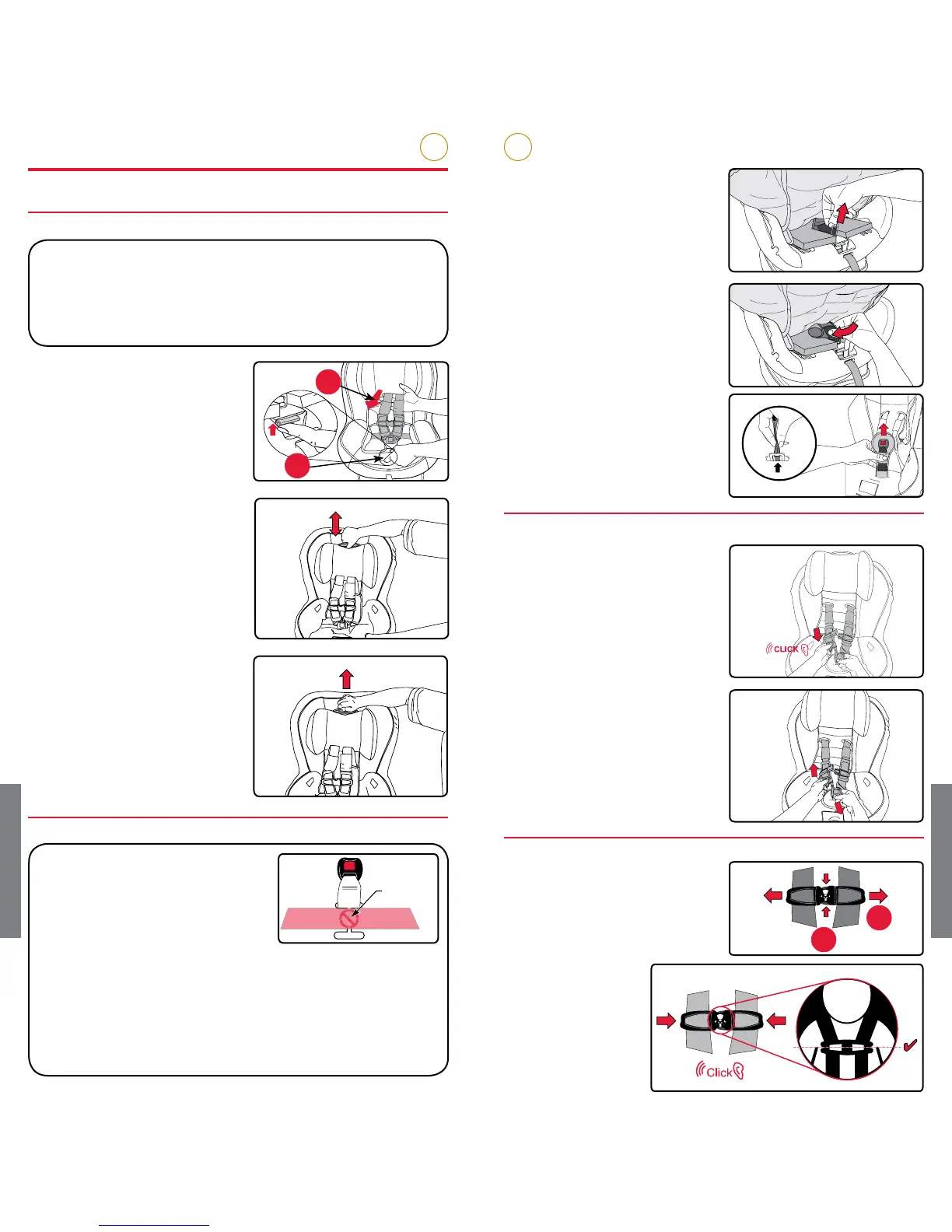 CLICK

Click