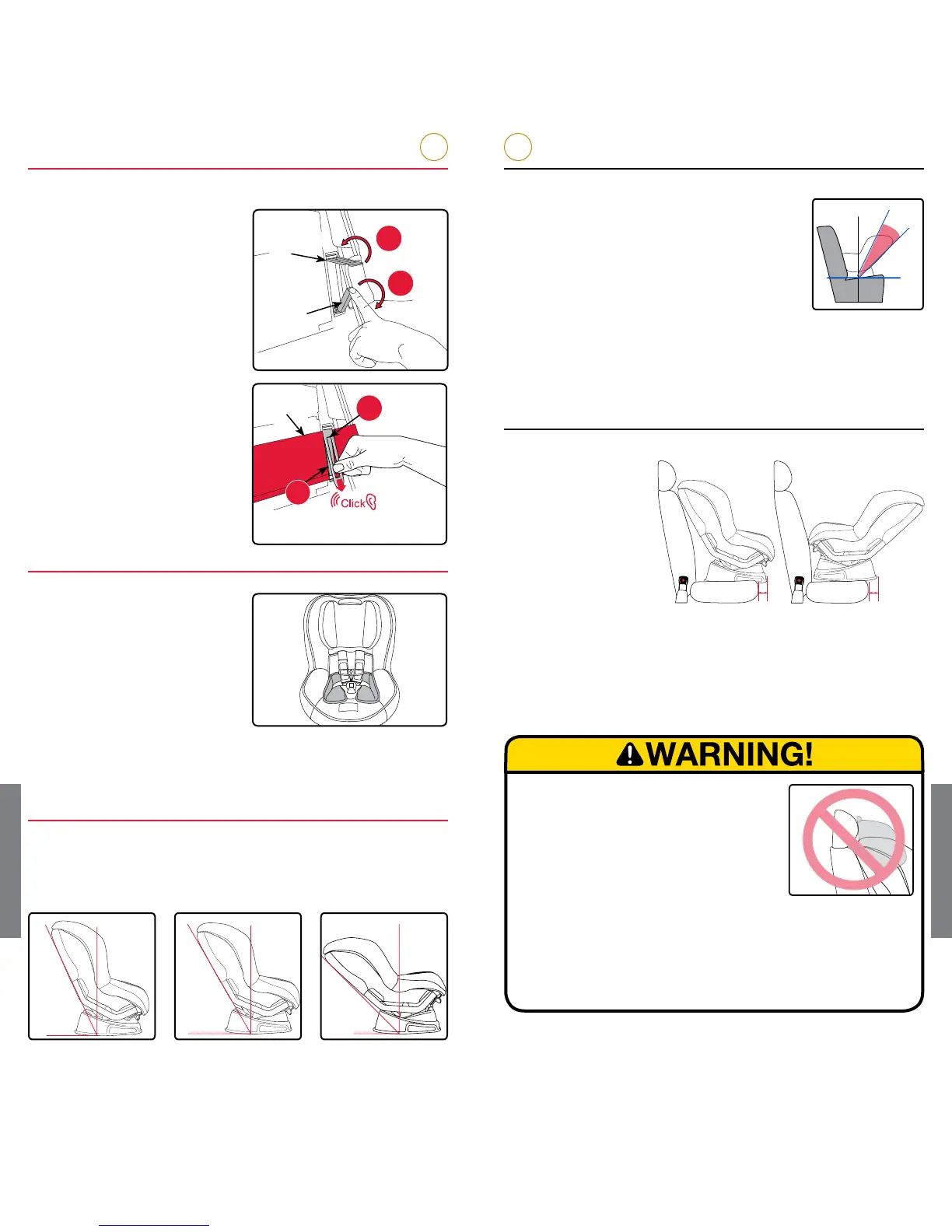 Click

WARNING!