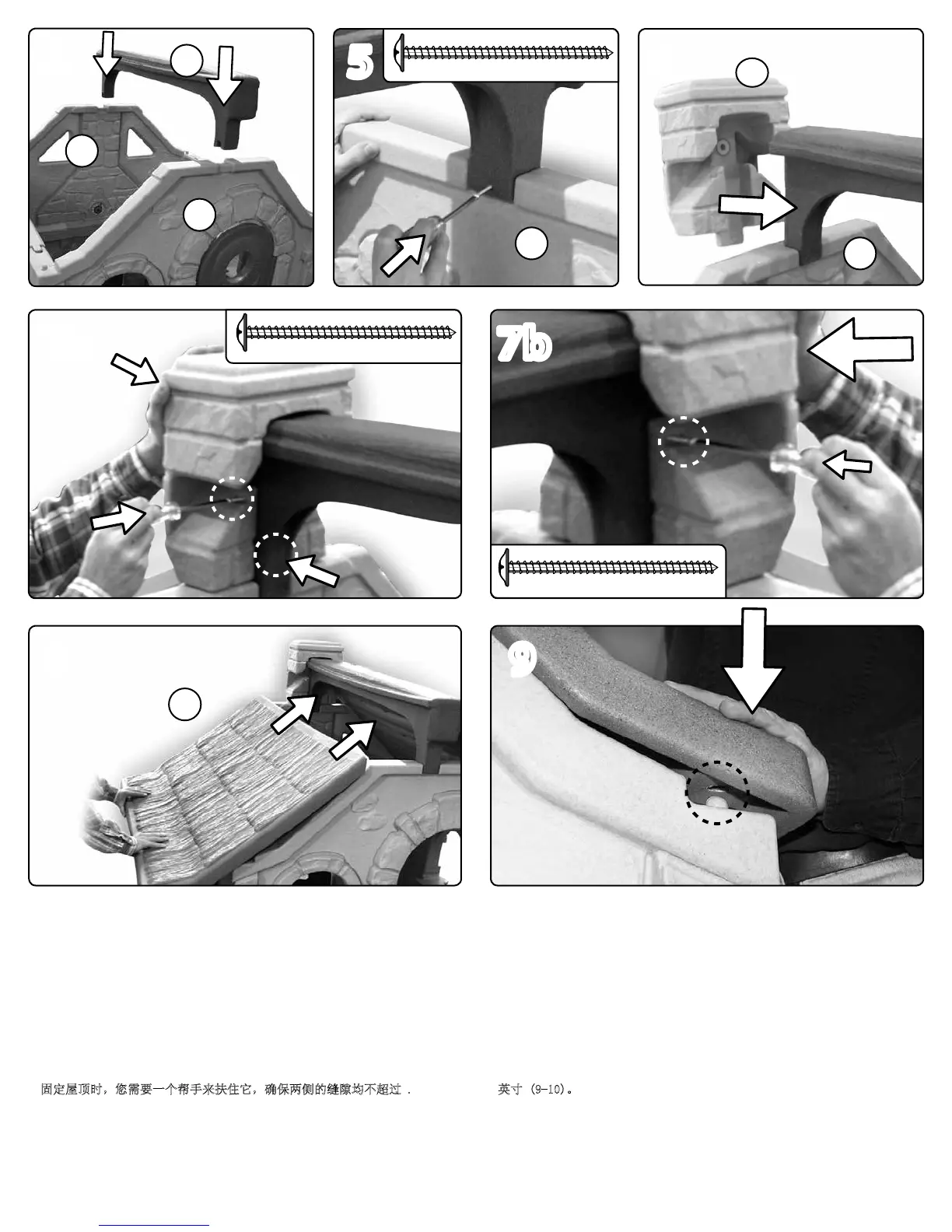 5

7b

9

固定屋顶时，您需要一个帮手来扶住它，确保两侧的缝隙均不超过 .　　　　　英寸 (9-10)。