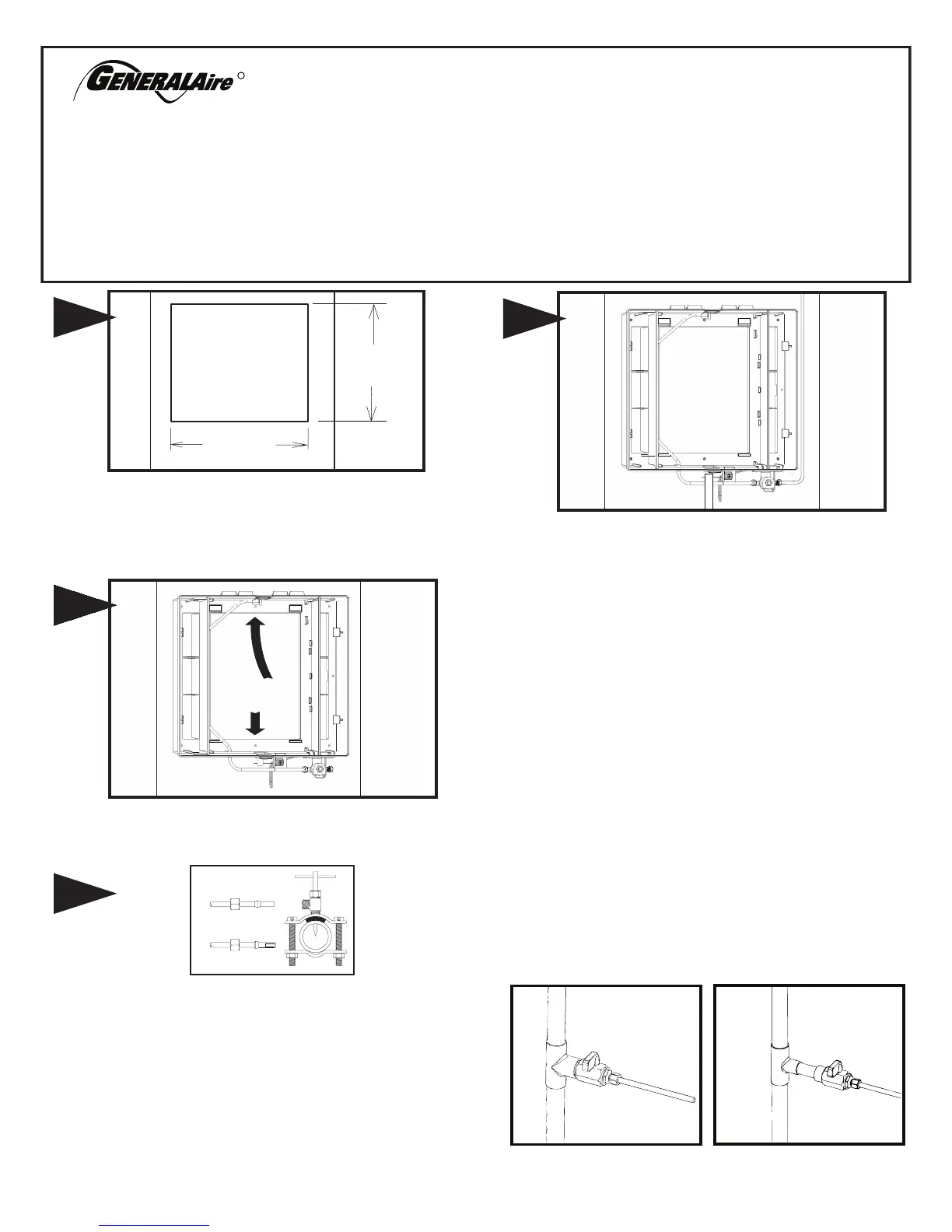 GENERALAire