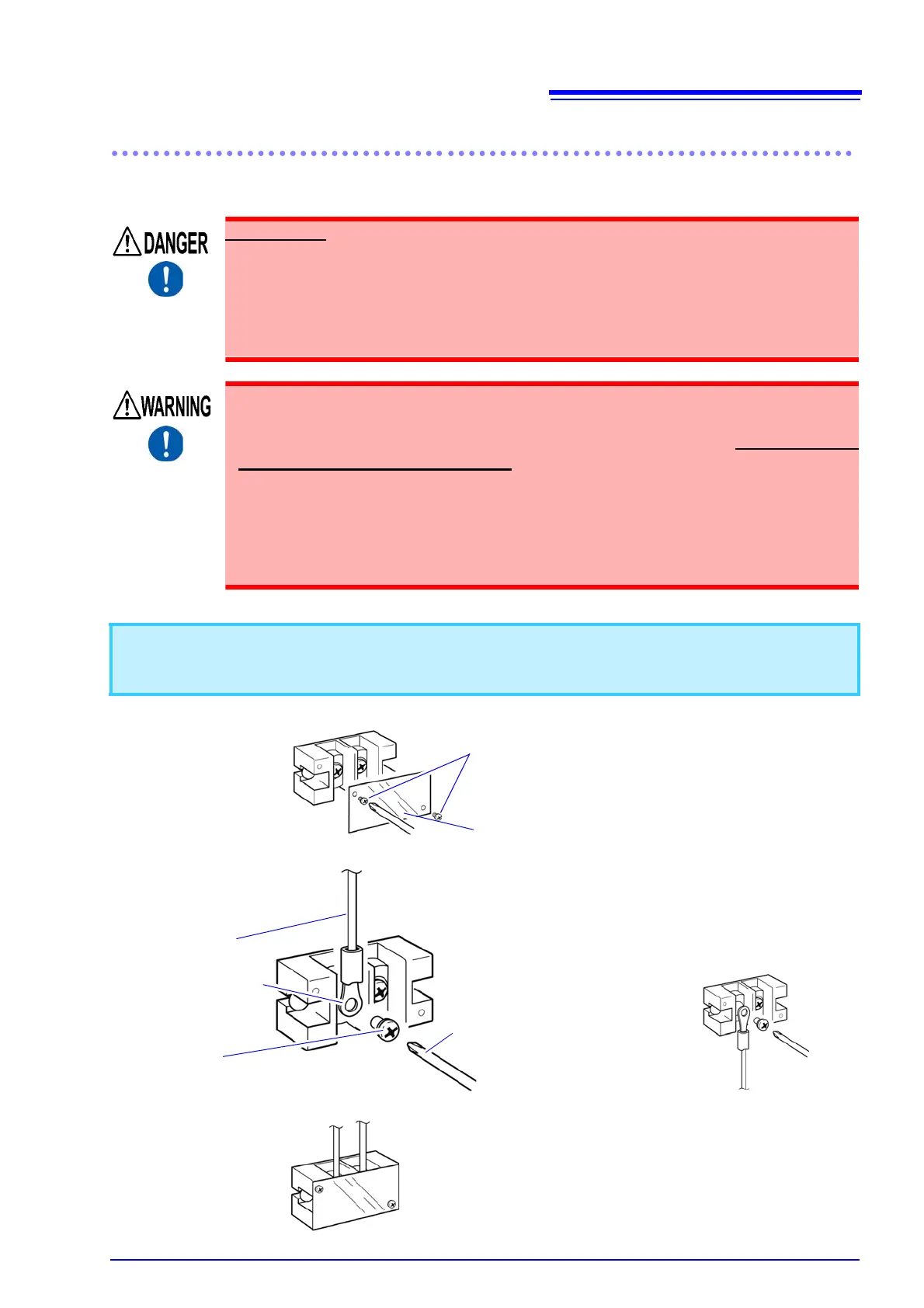 DANGER

WARNING