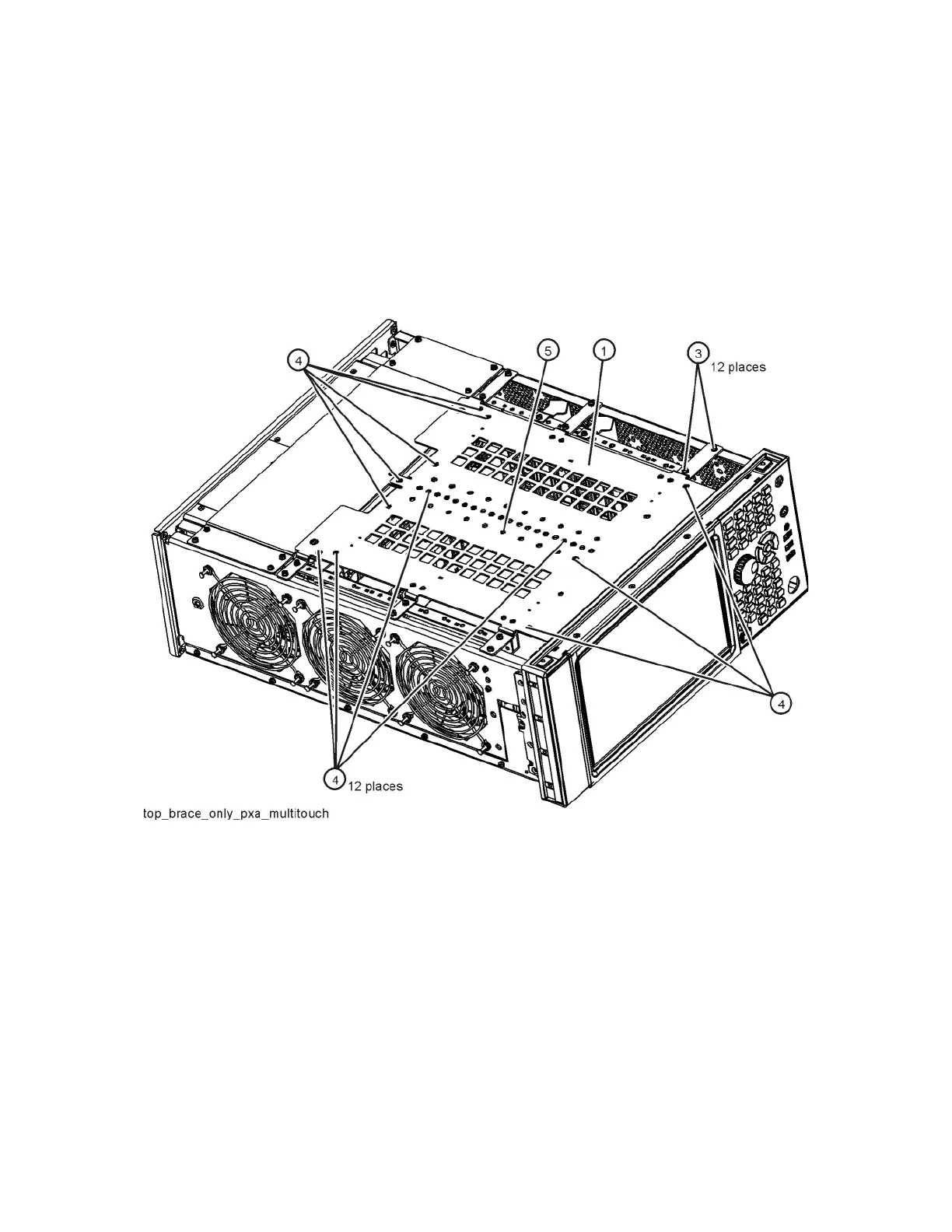 4
5
1
3
12 places
4
4
12 places
top_brace_only_pxa_multitouch