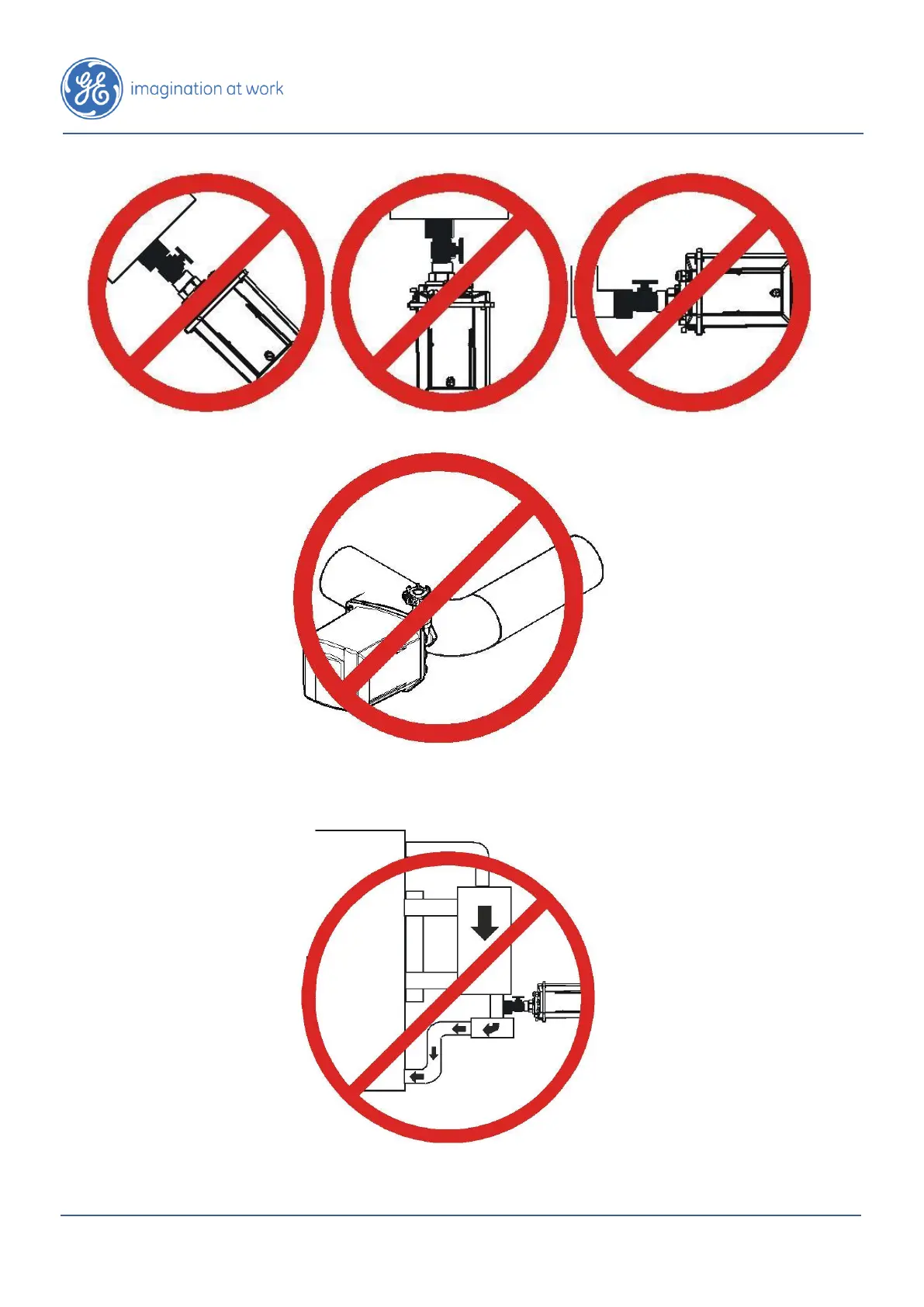 GE imagination at work