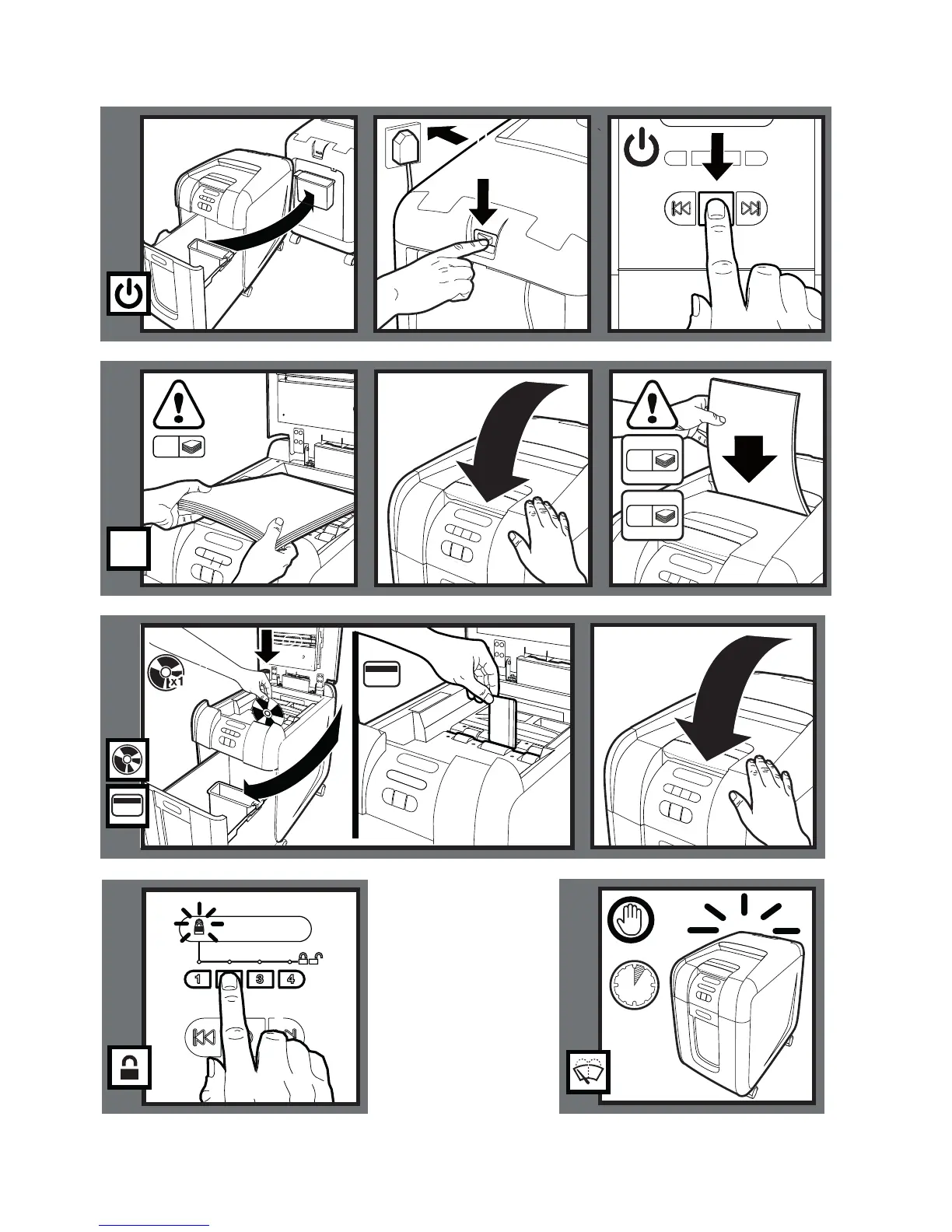 x1

1 3 4