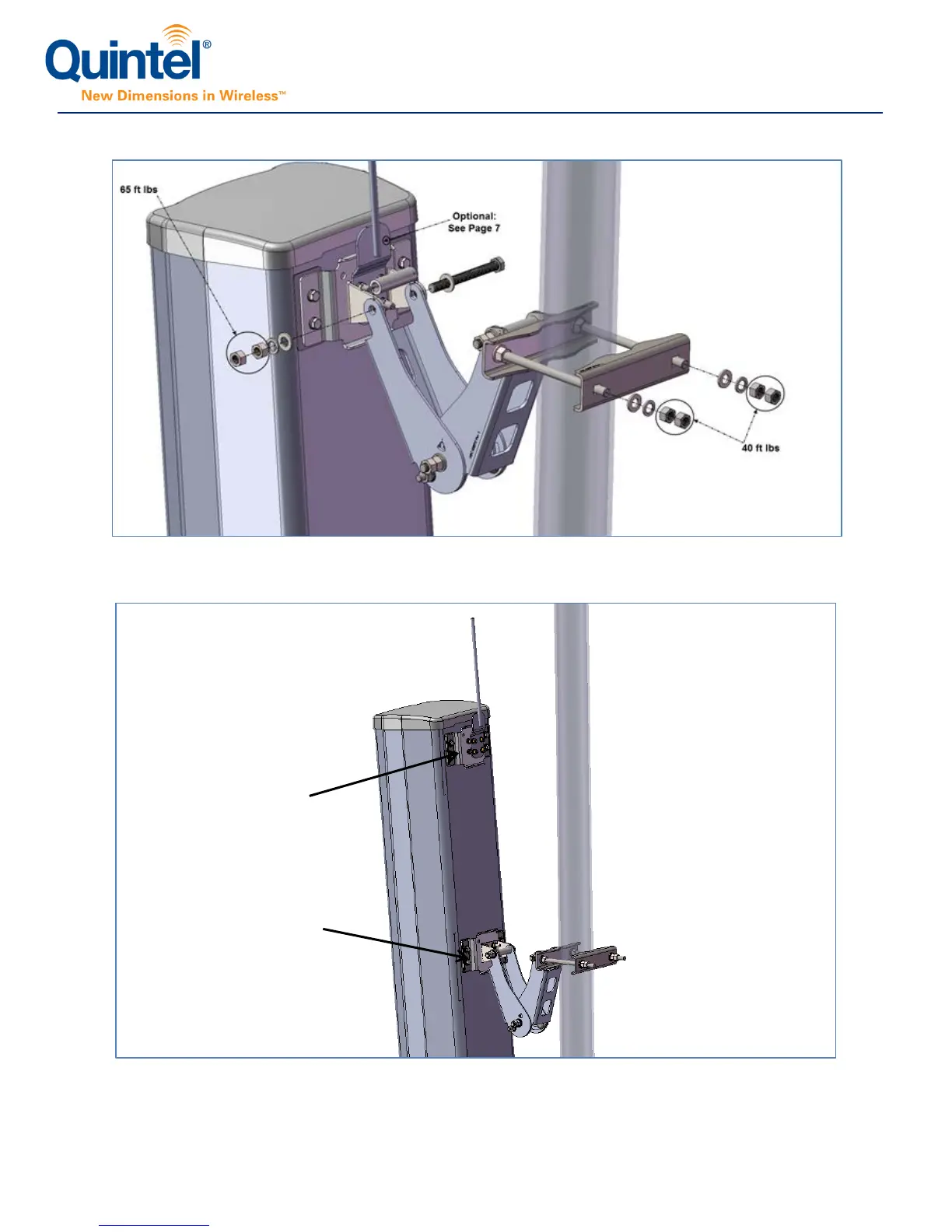 Quintel®
New Dimensions in Wireless™

65 ft lbs

Optional:
See Page 7

40 ft lbs