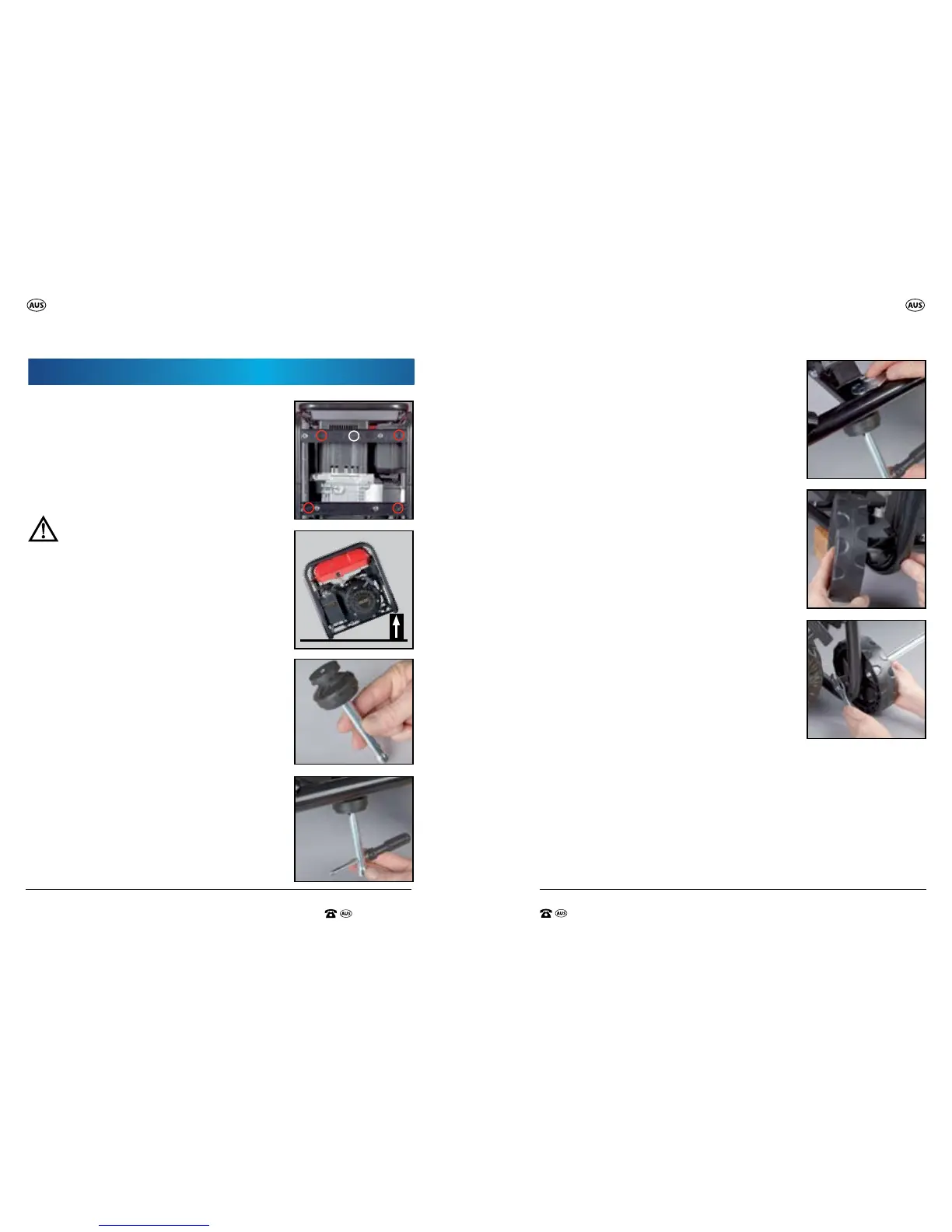 AUS

AUS

AUS

AUS