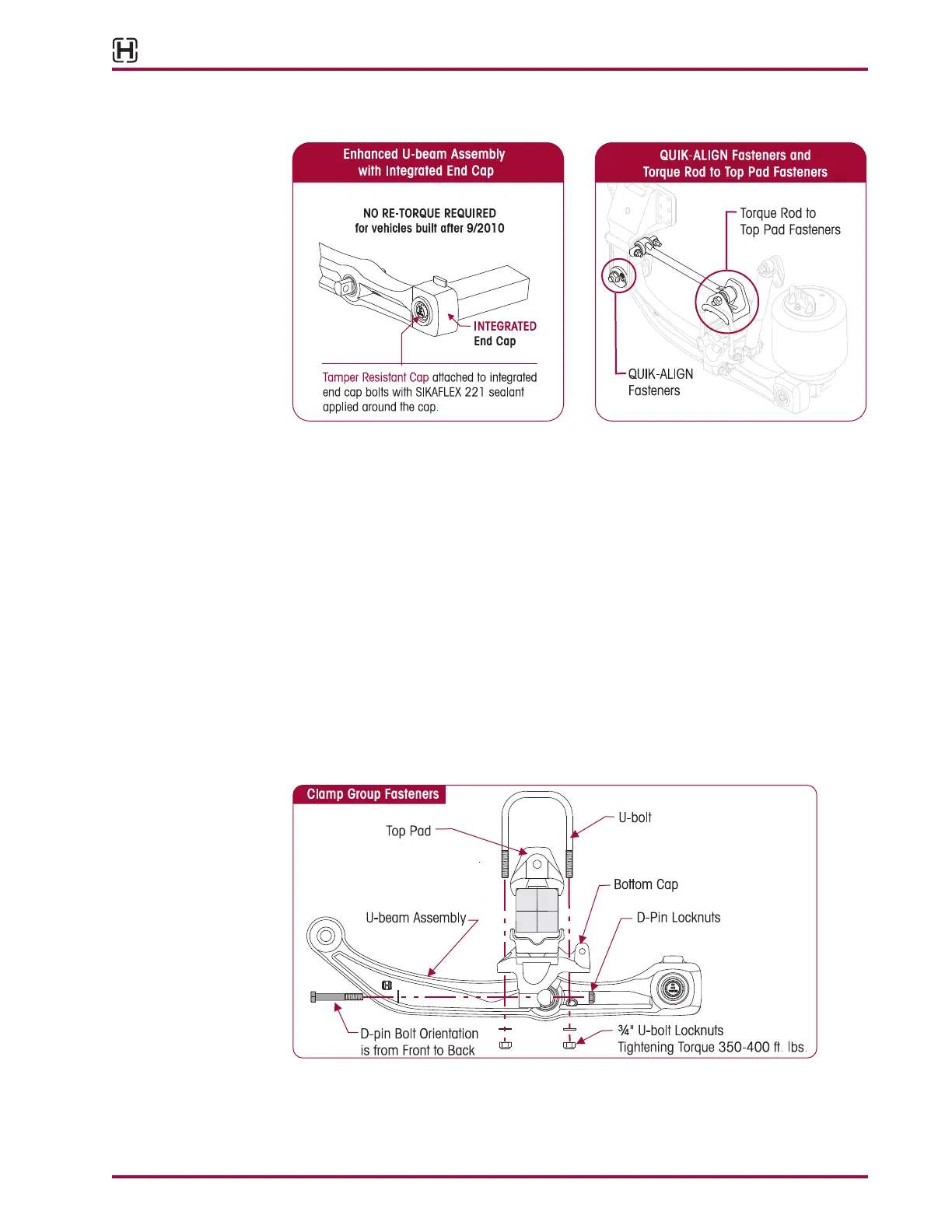 Enhanced U-beam Assembly with Integrated End Cap

NO RE-TORQUE REQUIRED for vehicles built after 9/2010

INTEGRATED End Cap

Tamper Resistant Cap attached to integrated end cap bolts with SIKAFLEX 221 sealant applied around the cap.

QUIK-ALIGN Fasteners and Torque Rod to Top Pad Fasteners

Torque Rod to Top Pad Fasteners

QUIK-ALIGN Fasteners

Clamp Group Fasteners

Top Pad

U-bolt

Bottom Cap

U-beam Assembly

D-Pin Locknuts

D-pin Bolt Orientation is from Front to Back

¾" U-bolt Locknuts Tightening Torque 350-400 ft. lbs.