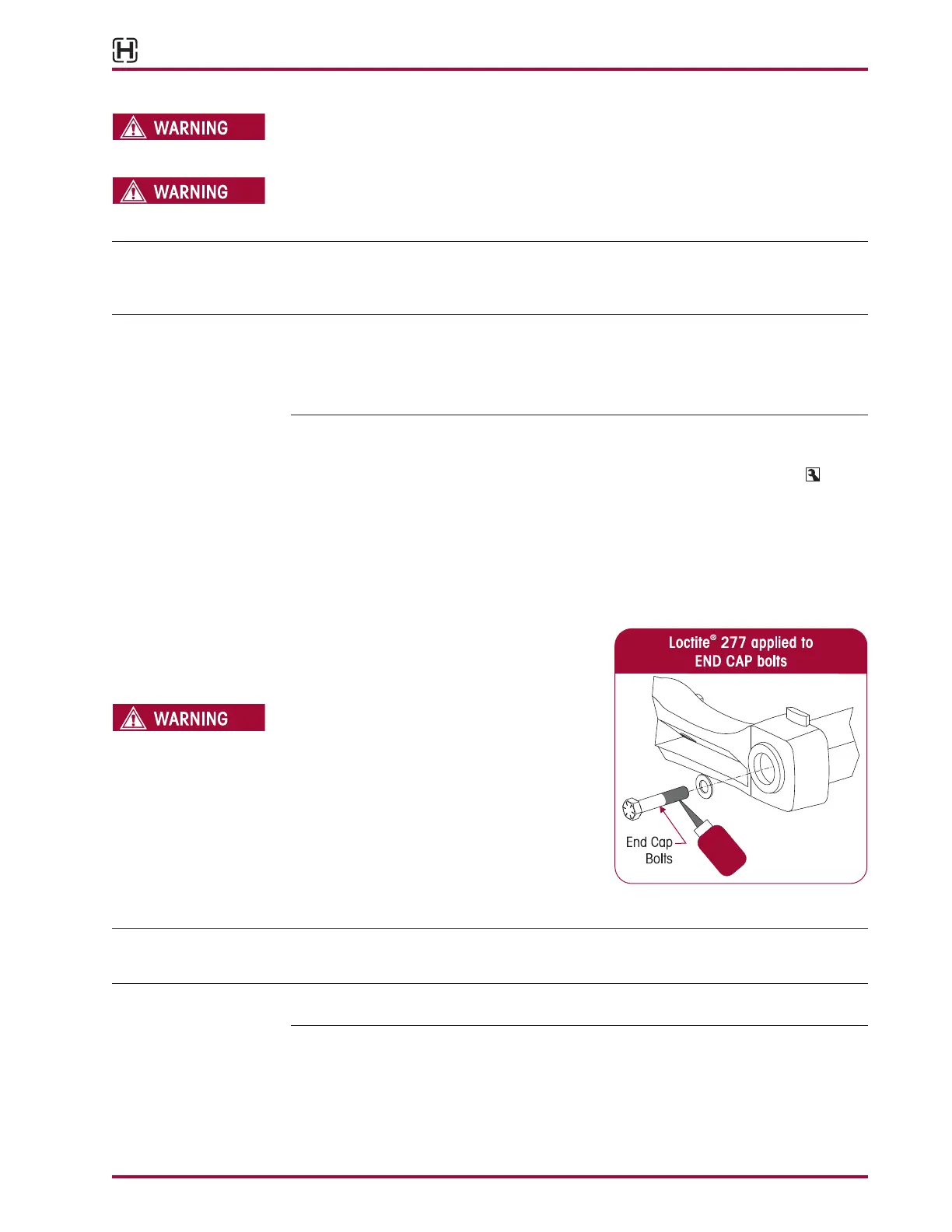 WARNING

WARNING

Loctite® 277 applied to END CAP bolts

WARNING

End Cap Bolts