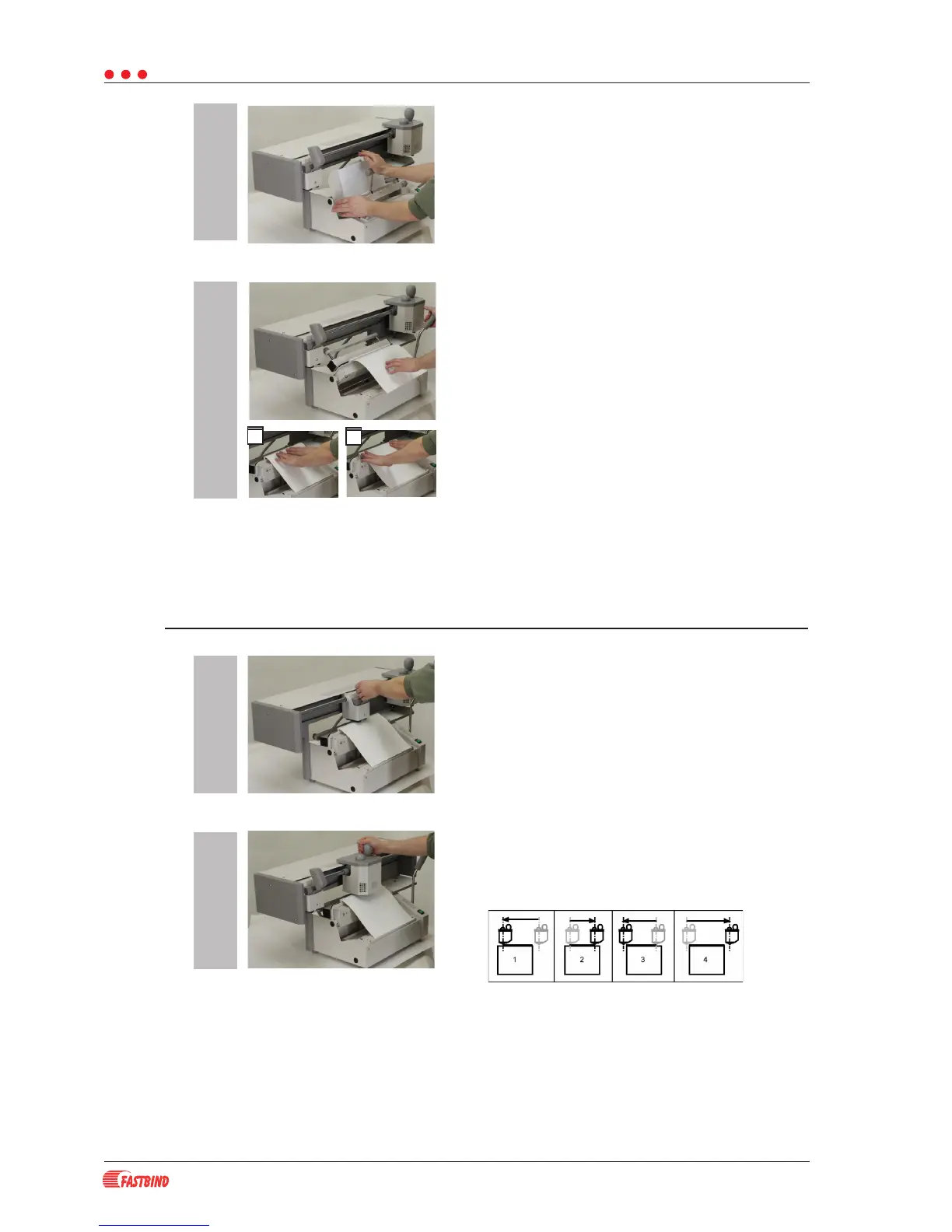 1

2

3

4

FASTBIND