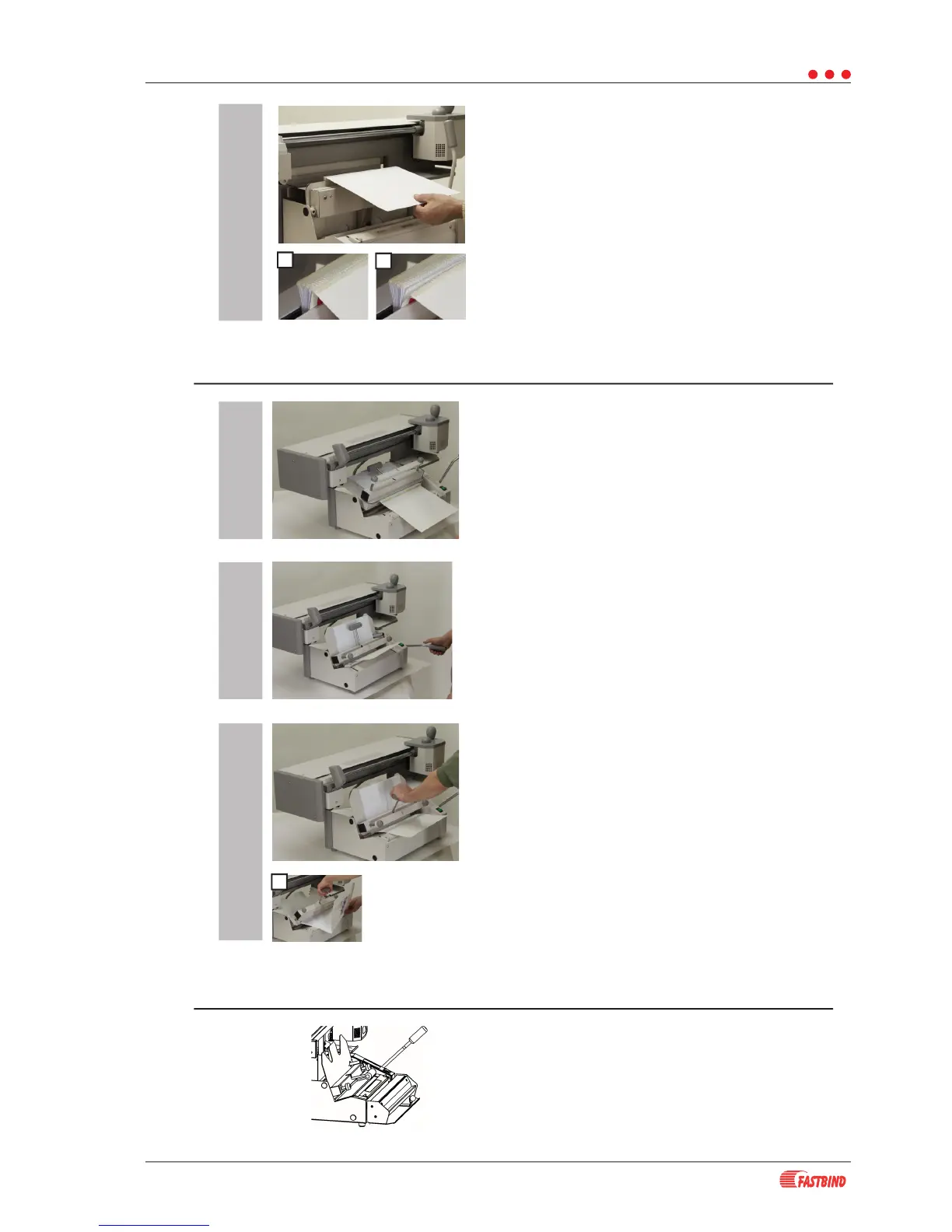 FASTBIND