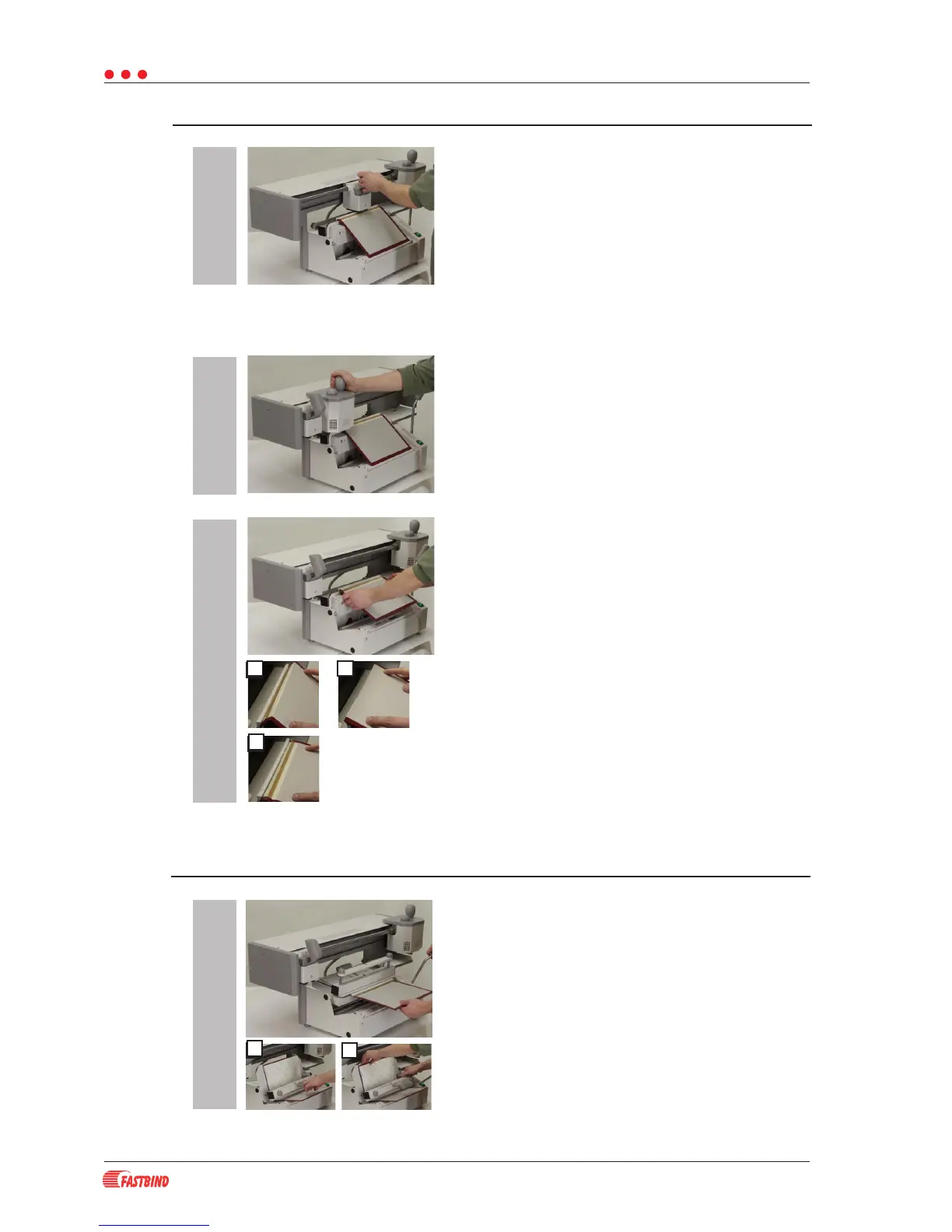 FASTBIND