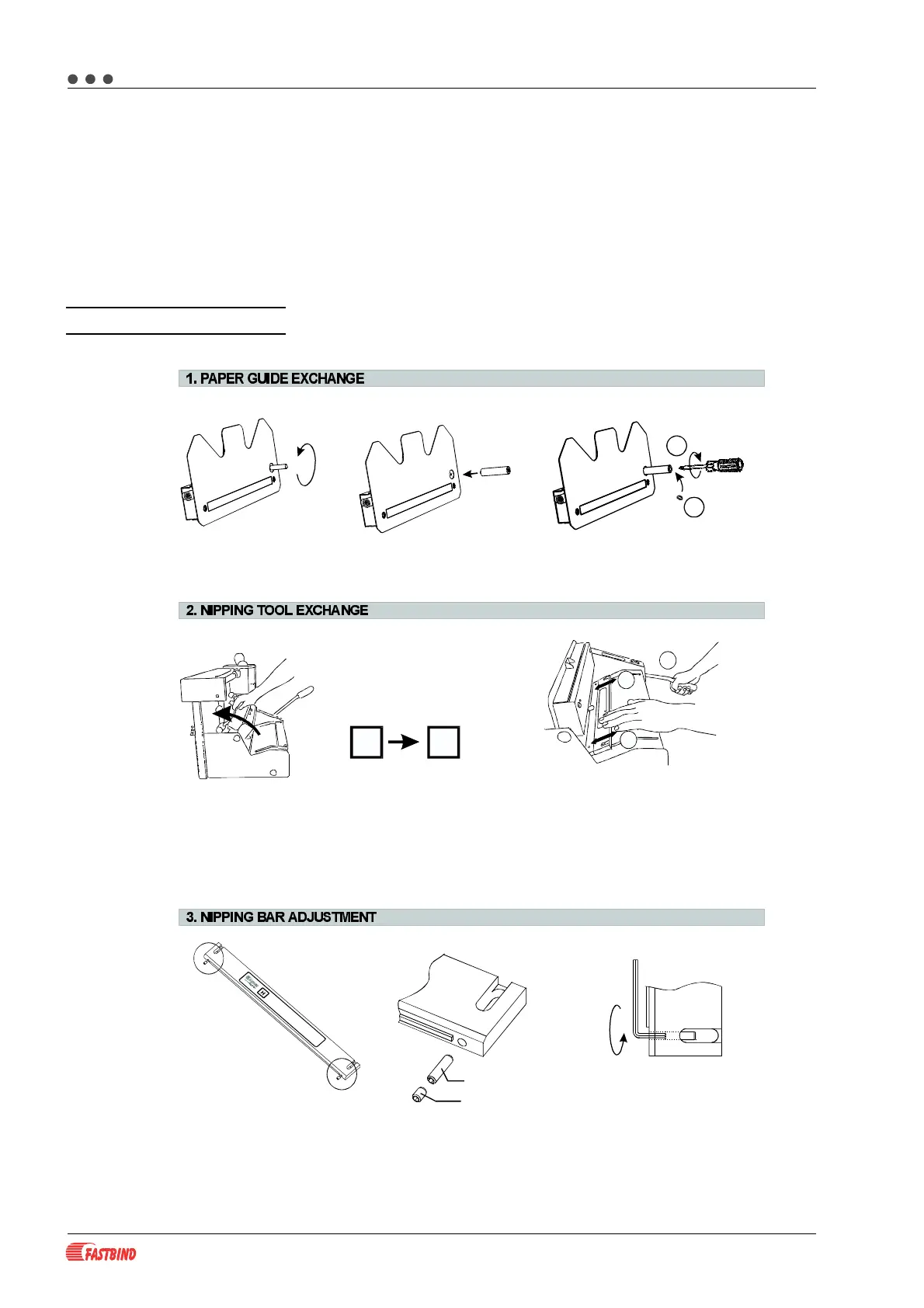 1. PAPER GUIDE EXCHANGE

2. NIPPING TOOL EXCHANGE

3. NIPPING BAR ADJUSTMENT

FASTBIND