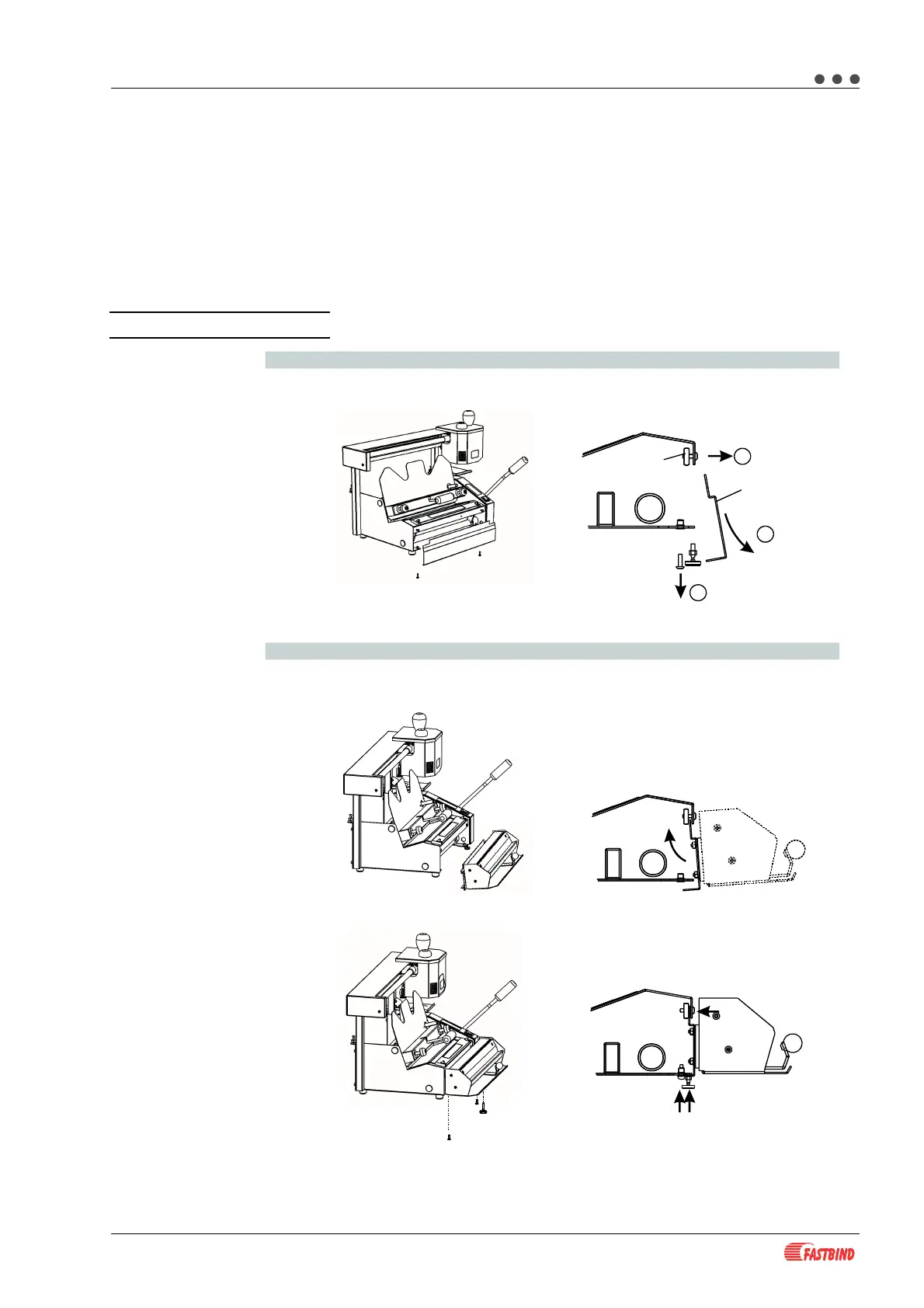 FASTBIND