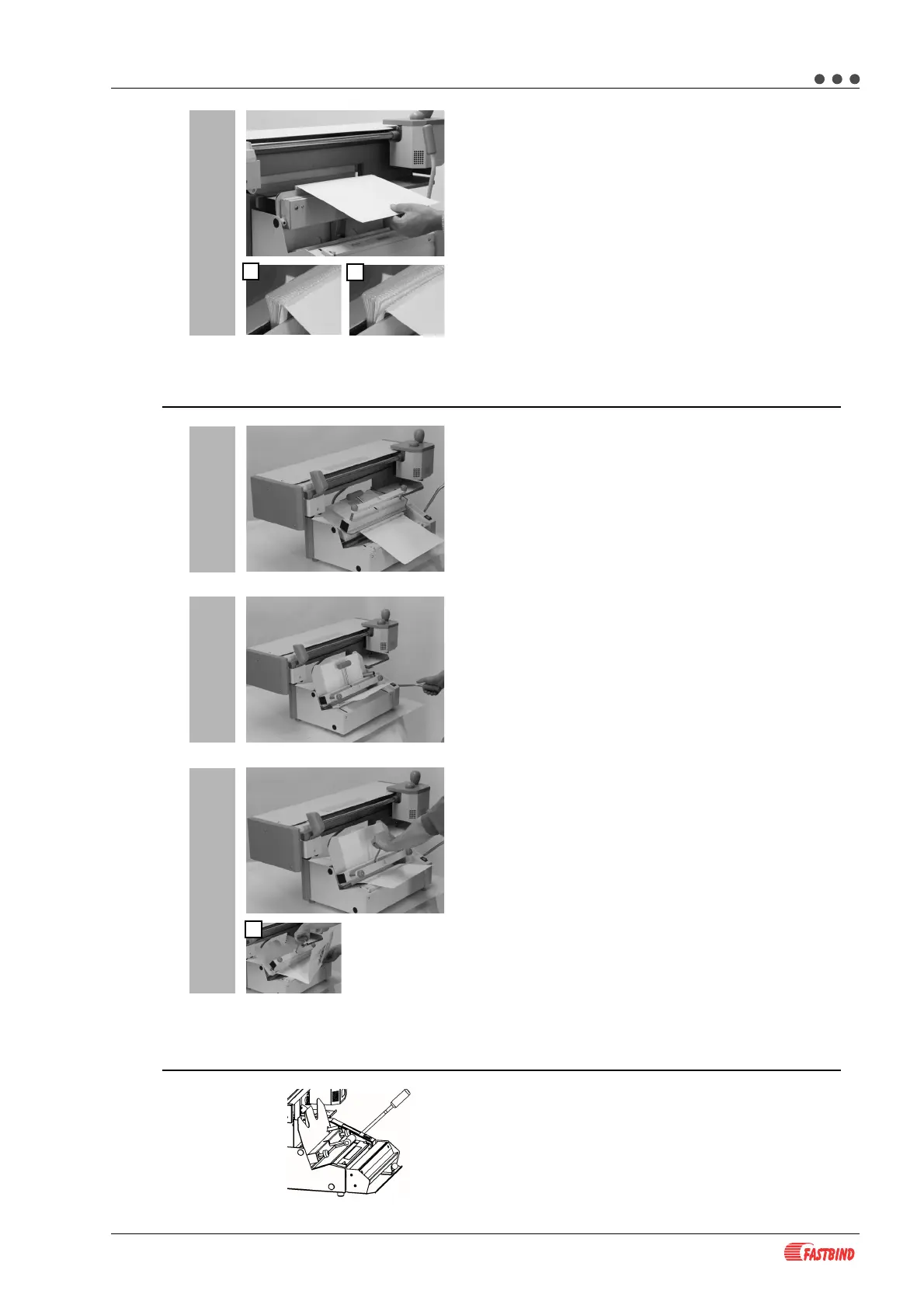 FASTBIND