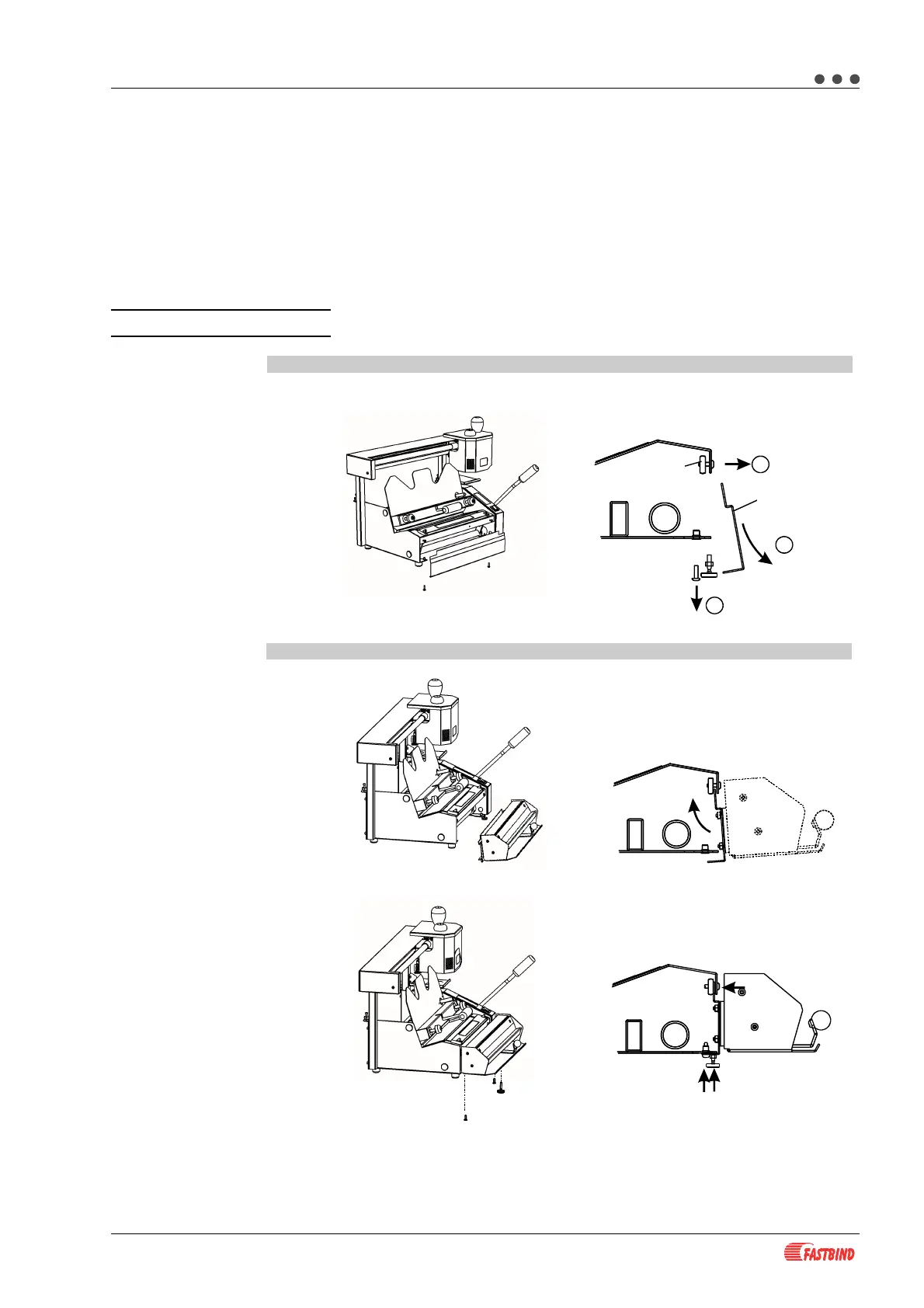 FASTBIND